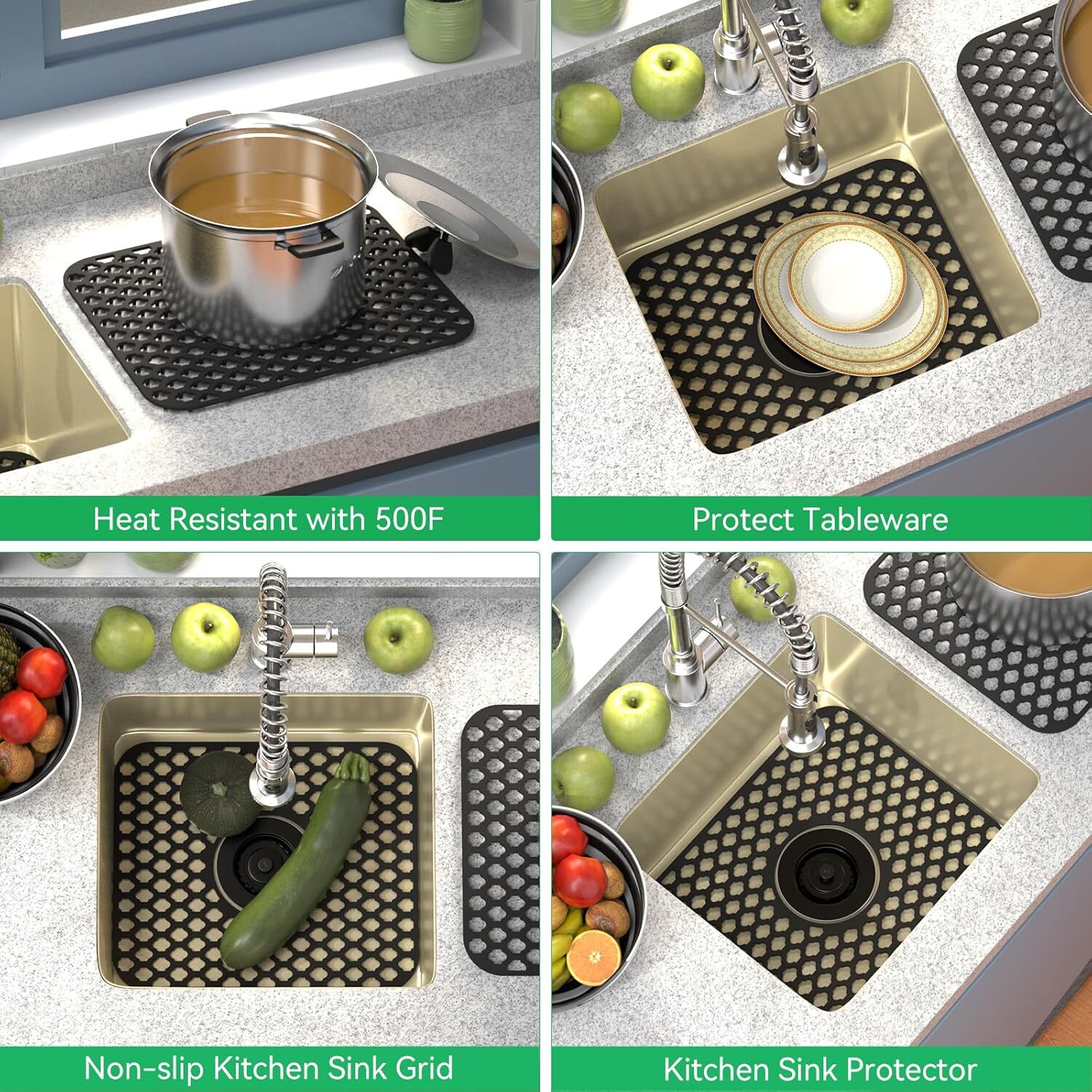 Heat Resistant with 500F

Protect Tableware

Non-slip Kitchen Sink Grid

Kitchen Sink Protector