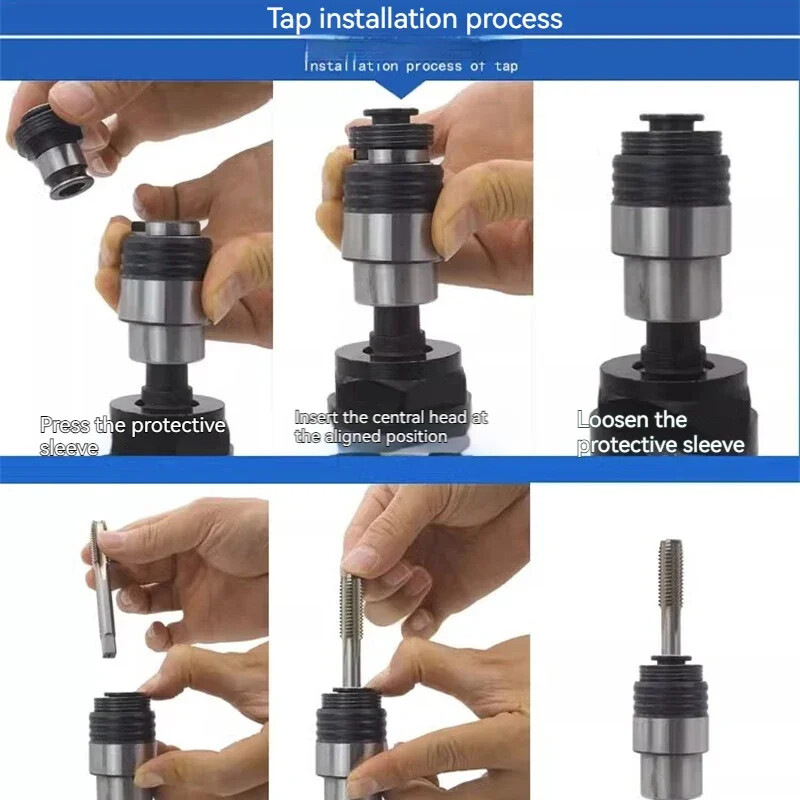 Tap installation process

Installation process of tap

Press the protective sleeve

Insert the central head at the aligned position

Loosen the protective sleeve