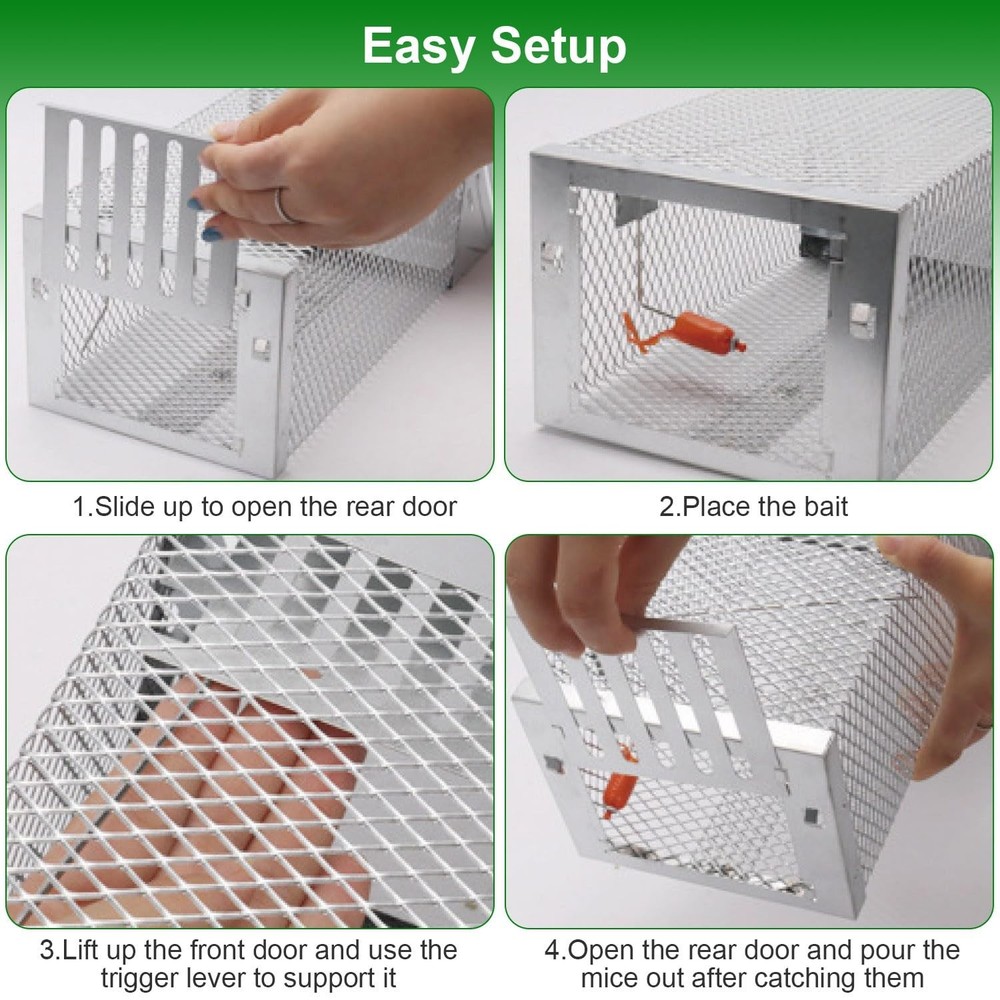 Easy Setup

1.Slide up to open the rear door

2.Place the bait

3.Lift up the front door and use the trigger lever to support it

4.Open the rear door and pour the mice out after catching them