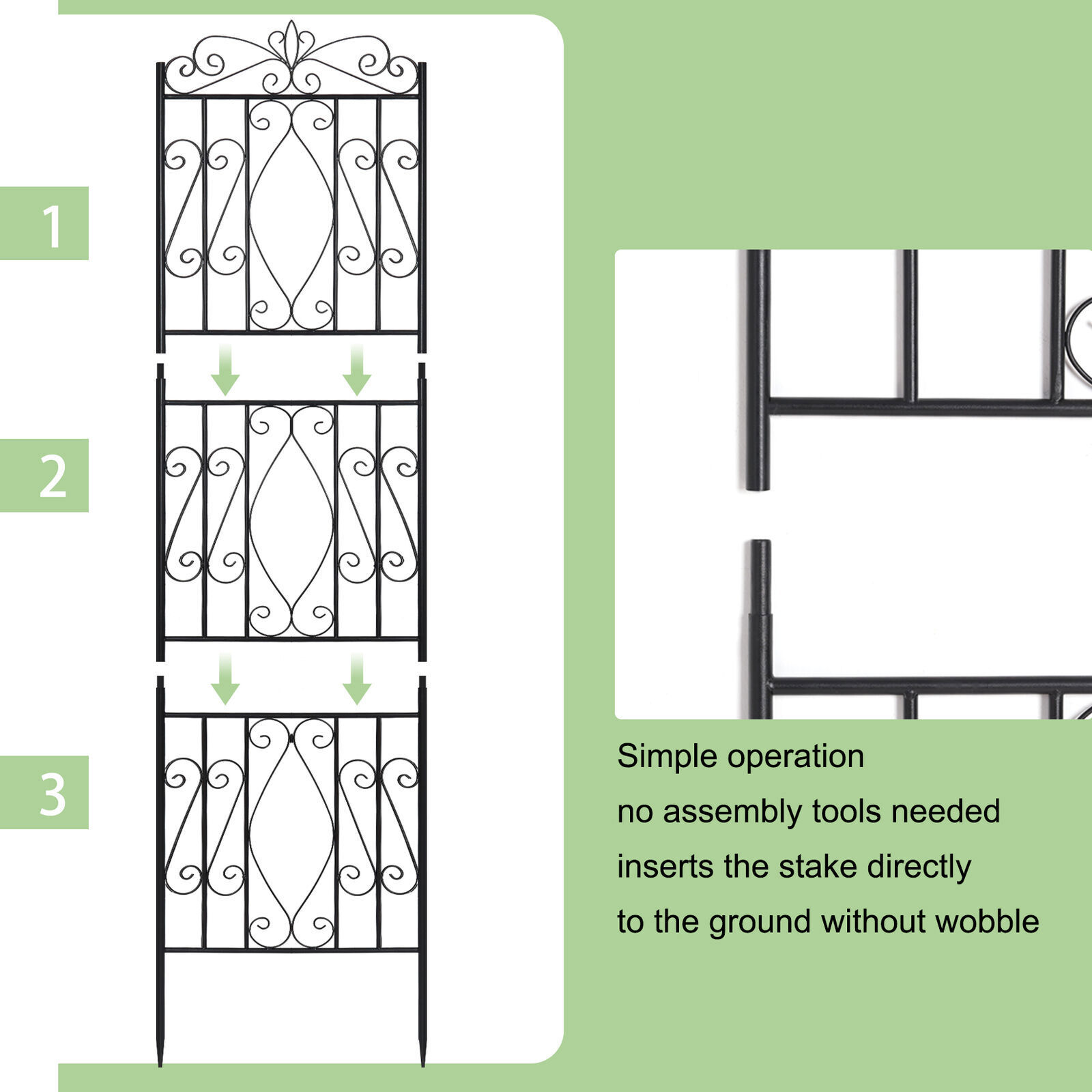 1

2

3

Simple operation
no assembly tools needed
inserts the stake directly
to the ground without wobble