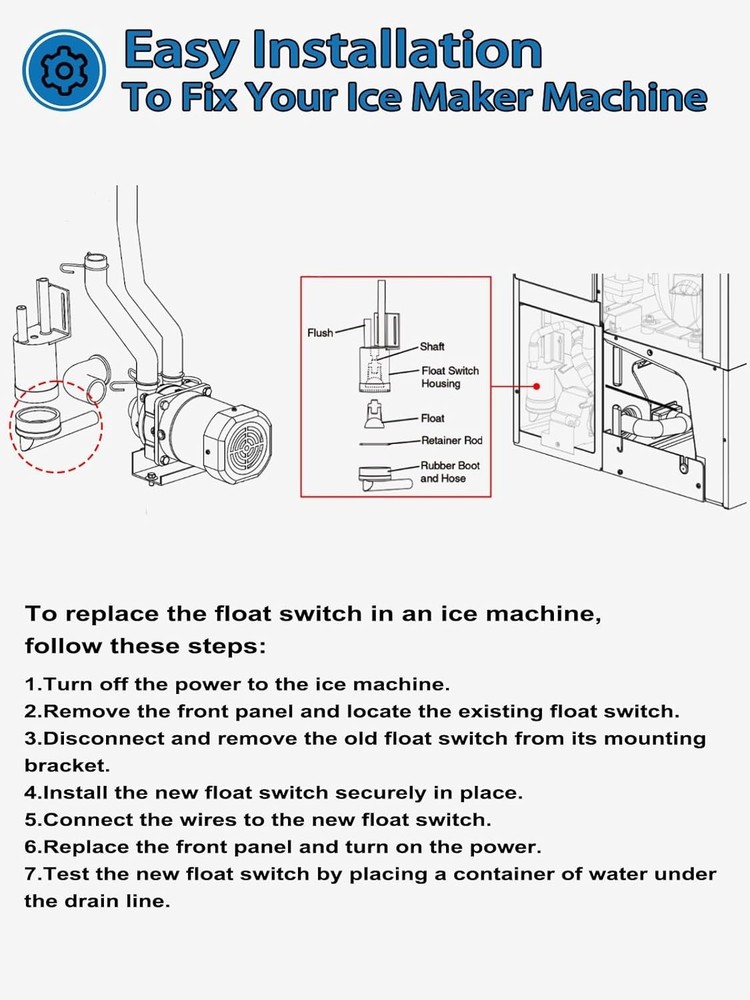 Easy Installation
To Fix Your Ice Maker Machine

Flush
Shaft
Float Switch Housing
Float
Retainer Rod
Rubber Boot and Hose

To replace the float switch in an ice machine, follow these steps:

1.Turn off the power to the ice machine.
2.Remove the front panel and locate the existing float switch.
3.Disconnect and remove the old float switch from its mounting bracket.
4.Install the new float switch securely in place.
5.Connect the wires to the new float switch.
6.Replace the front panel and turn on the power.
7.Test the new float switch by placing a container of water under the drain line.