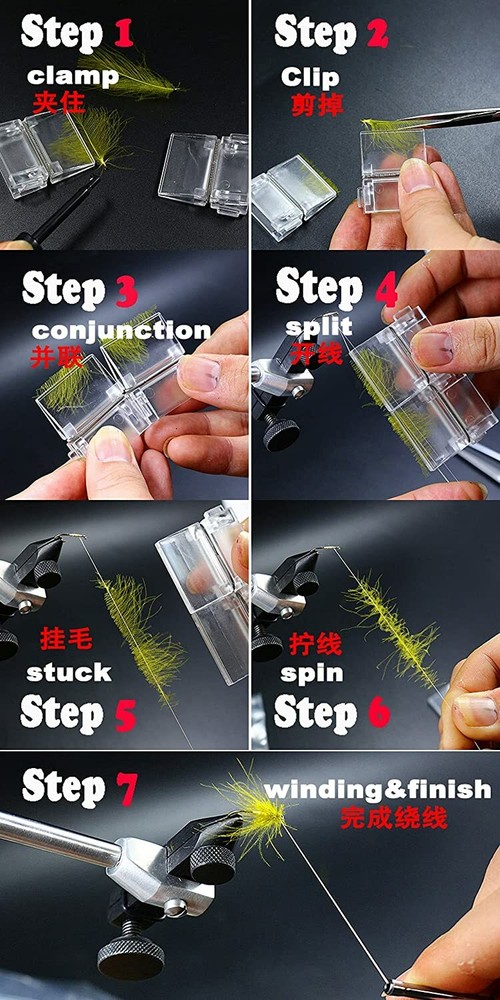 Step 1
clamp
夹住

Step 2
Clip
剪掉

Step 3
conjunction
并联

Step 4
split
开线

挂毛
stuck
Step 5

拧线
spin
Step 6

Step 7
winding&finish
完成绕线