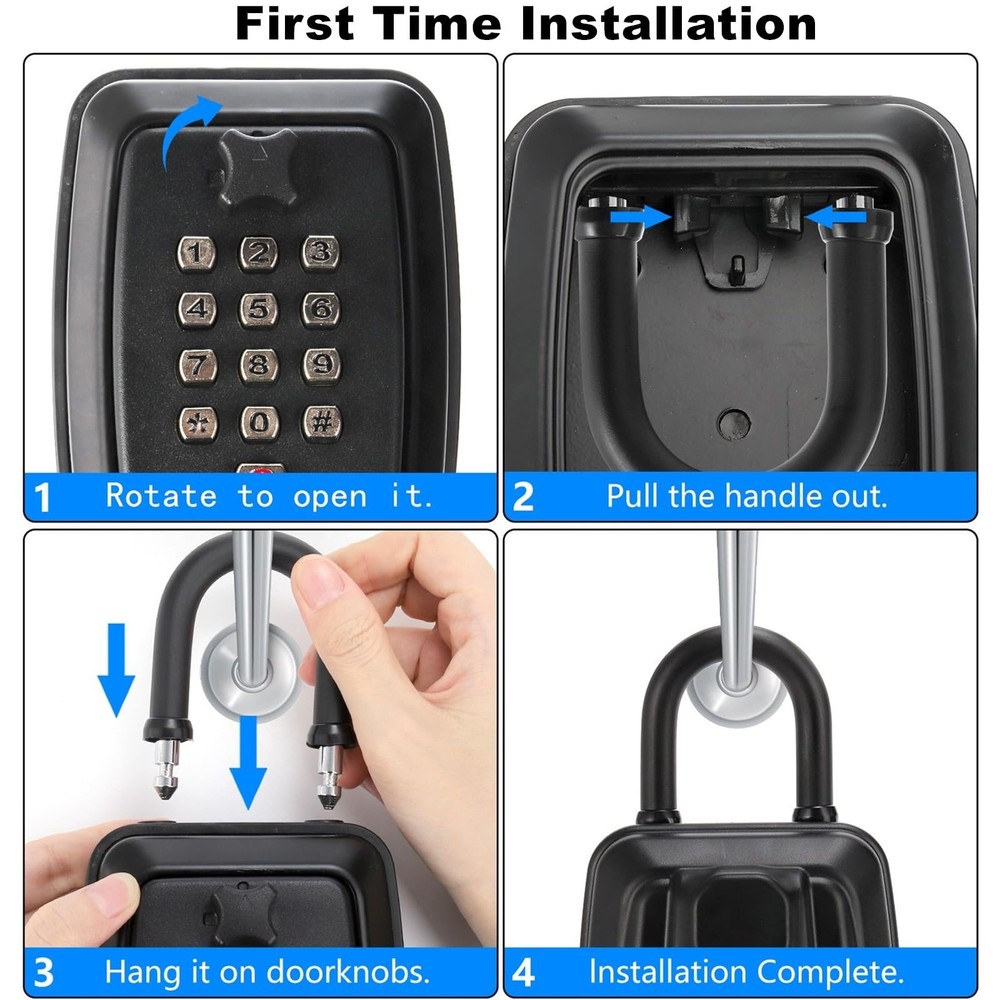 First Time Installation

1 2 3
4 5 6
7 8 9
* 0 #

1 Rotate to open it.

2 Pull the handle out.

3 Hang it on doorknobs.

4 Installation Complete.