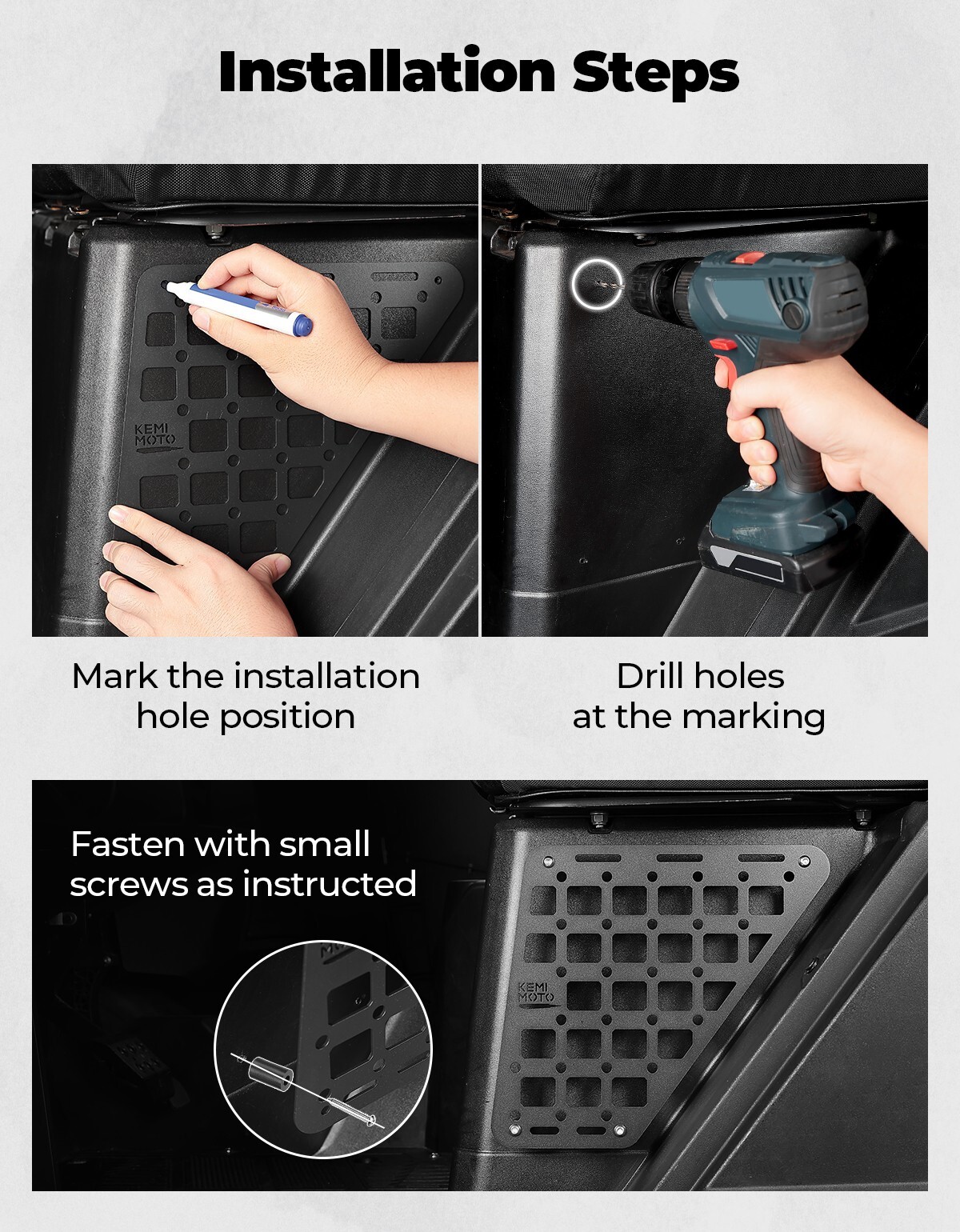 Installation Steps

KEMI MOTO

Mark the installation hole position

Drill holes at the marking

Fasten with small screws as instructed

KEMI MOTO