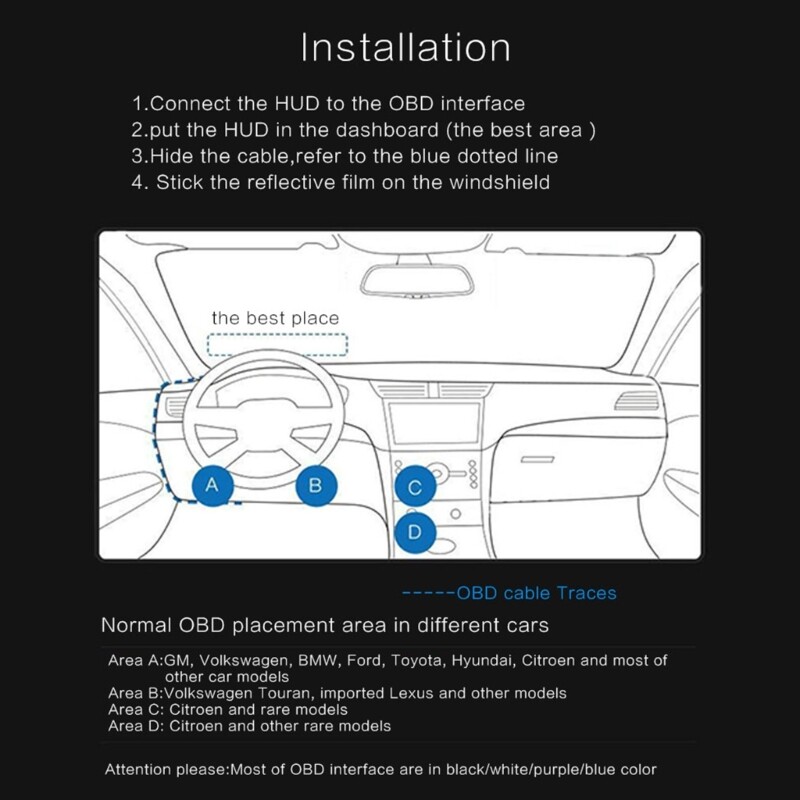 Installation

1.Connect the HUD to the OBD interface
2.put the HUD in the dashboard (the best area )
3.Hide the cable,refer to the blue dotted line
4. Stick the reflective film on the windshield

the best place

A B C D

-----OBD cable Traces

Normal OBD placement area in different cars

Area A:GM, Volkswagen, BMW, Ford, Toyota, Hyundai, Citroen and most of other car models
Area B:Volkswagen Touran, imported Lexus and other models
Area C: Citroen and rare models
Area D: Citroen and other rare models

Attention please:Most of OBD interface are in black/white/purple/blue color