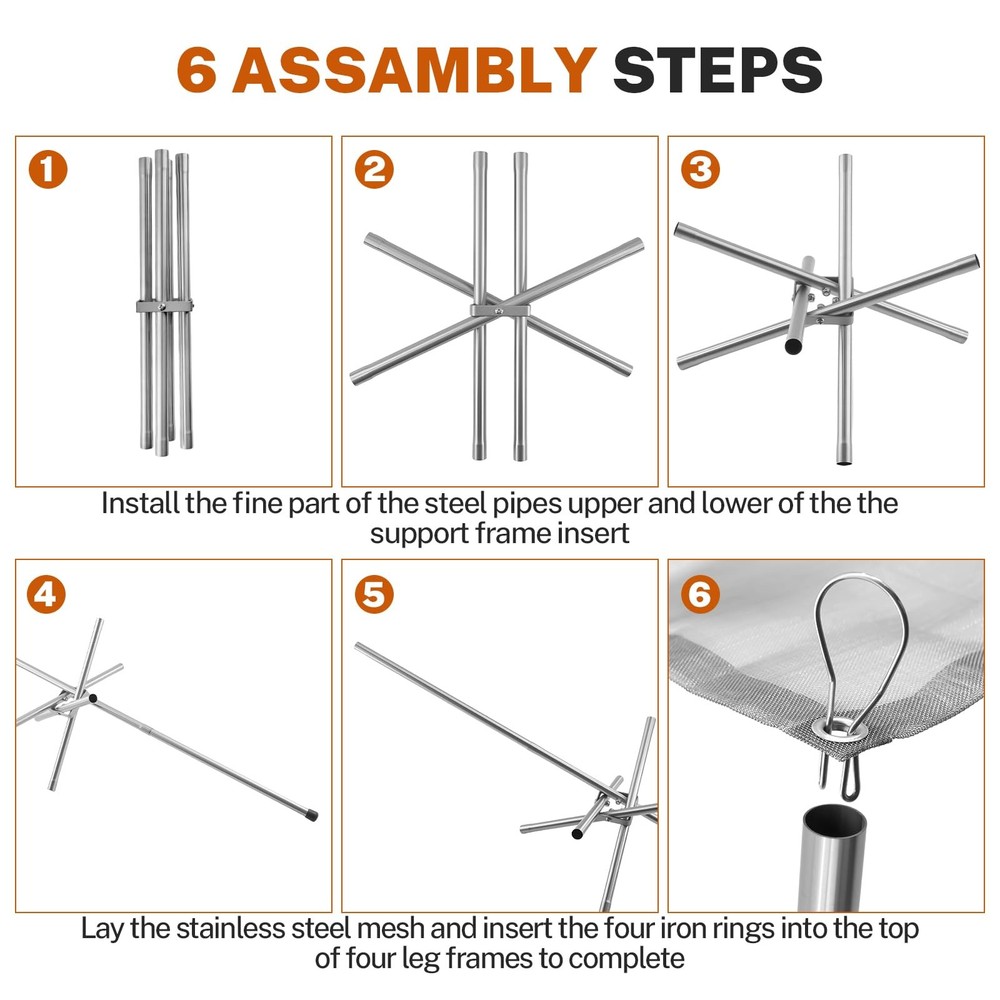 6 ASSAMBLY STEPS

1

2

3

Install the fine part of the steel pipes upper and lower of the the support frame insert

4

5

6

Lay the stainless steel mesh and insert the four iron rings into the top of four leg frames to complete