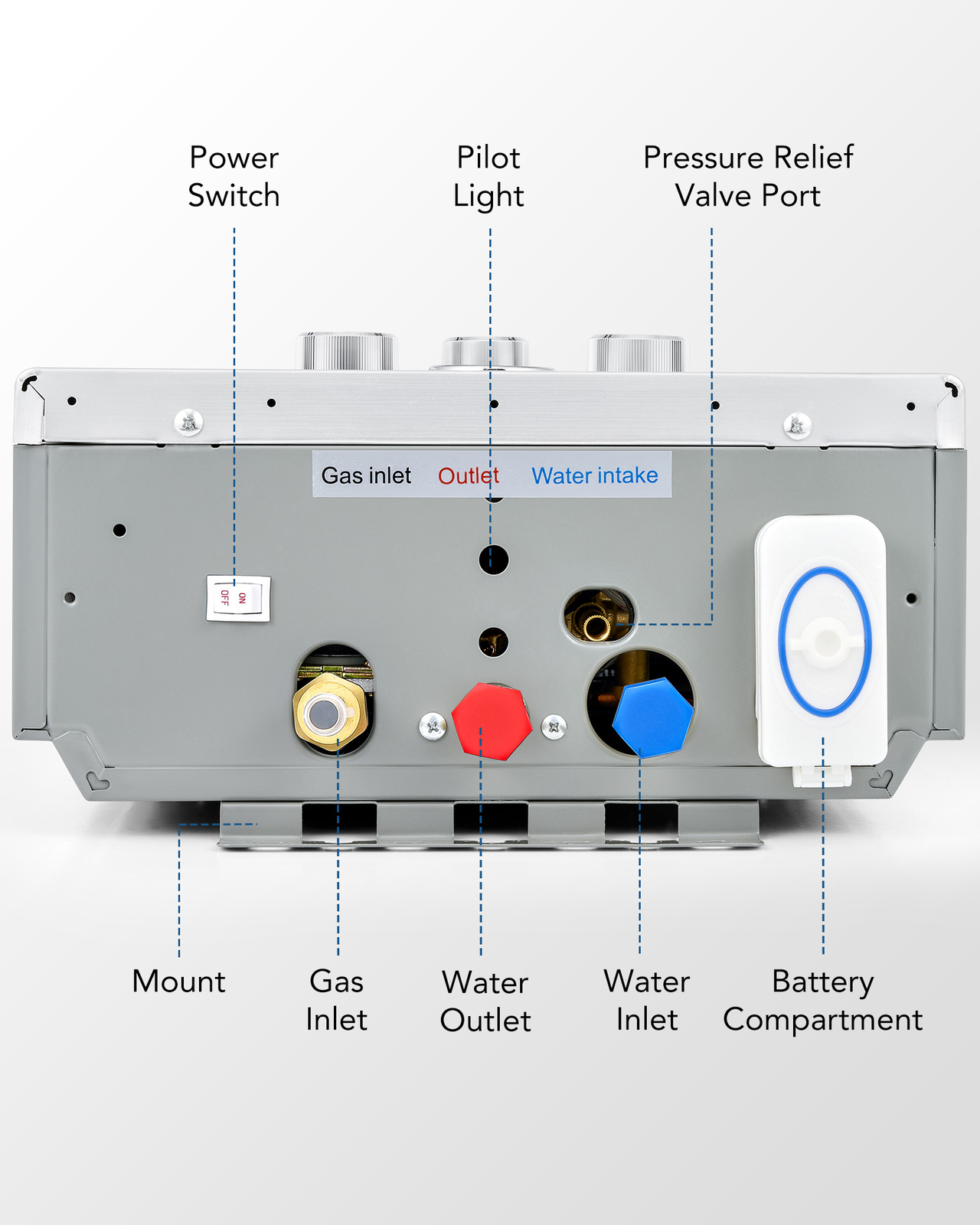 Power Switch

Pilot Light

Pressure Relief Valve Port

Gas inlet Outlet Water intake

ON OFF

Mount

Gas Inlet

Water Outlet

Water Inlet

Battery Compartment