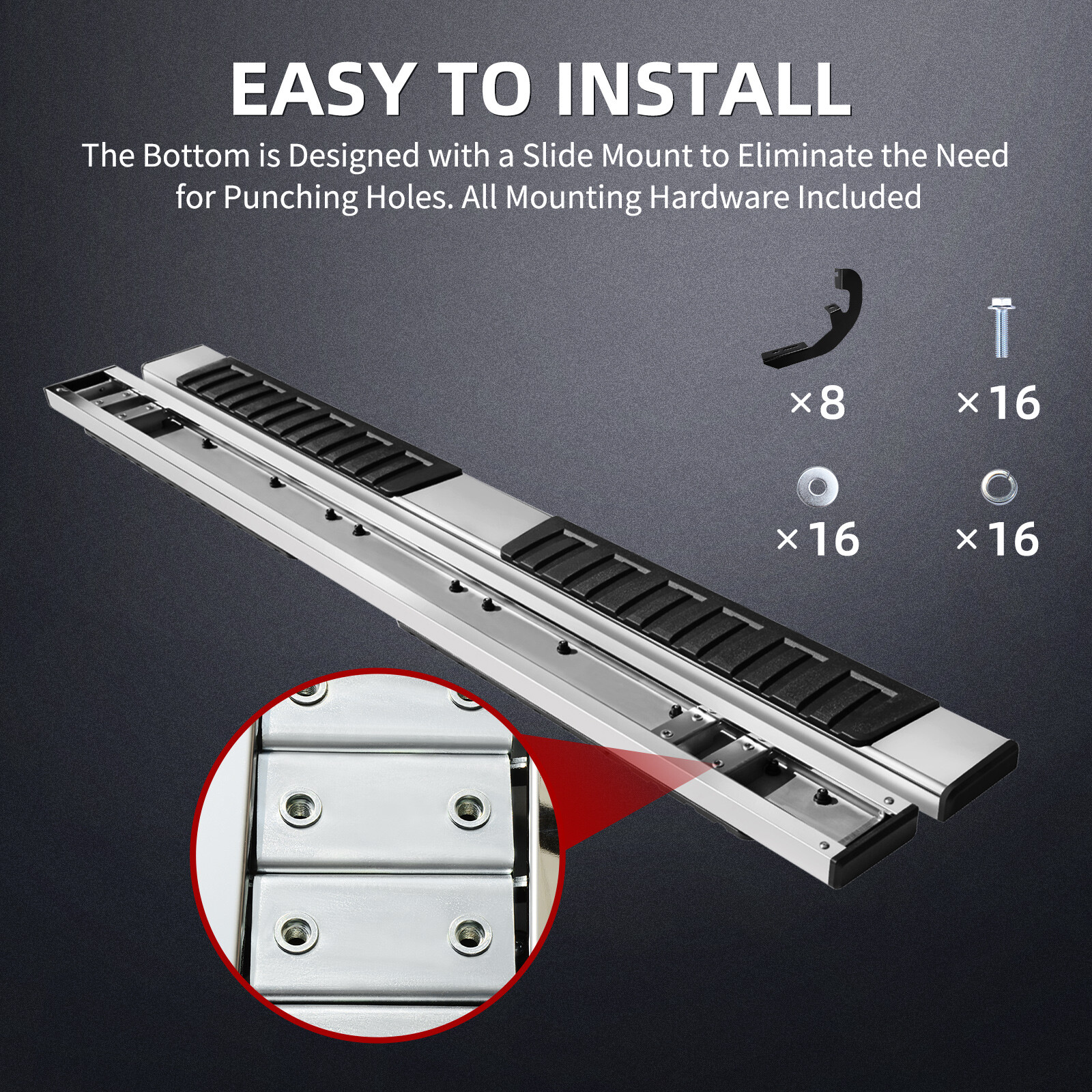 EASY TO INSTALL

The Bottom is Designed with a Slide Mount to Eliminate the Need for Punching Holes. All Mounting Hardware Included

×8

×16

×16

×16