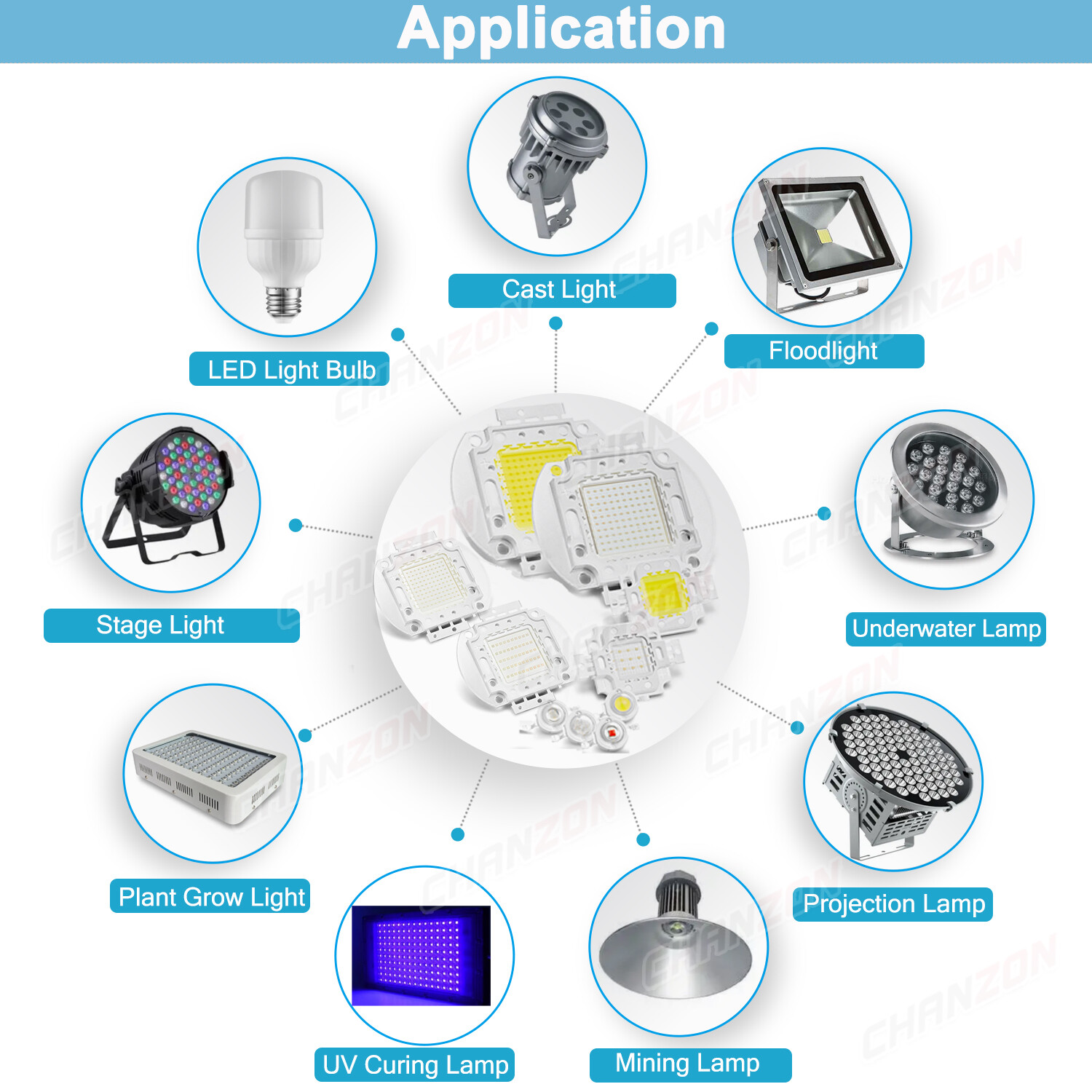 Application

Cast Light

LED Light Bulb

Floodlight

Stage Light

Underwater Lamp

Plant Grow Light

Projection Lamp

UV Curing Lamp

Mining Lamp

CHANZON