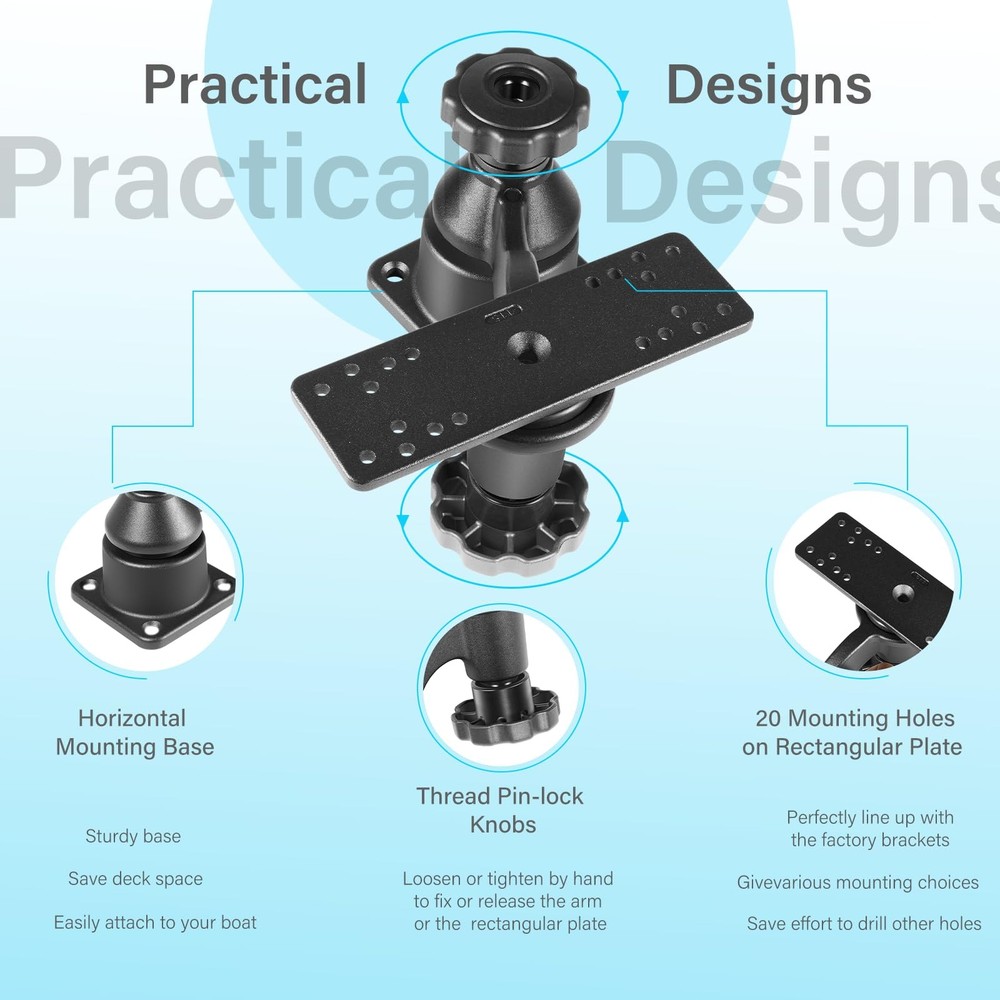 Practical Designs

Practical Designs

Horizontal Mounting Base

Sturdy base

Save deck space

Easily attach to your boat

Thread Pin-lock Knobs

Loosen or tighten by hand to fix or release the arm or the rectangular plate

20 Mounting Holes on Rectangular Plate

Perfectly line up with the factory brackets

Givevarious mounting choices

Save effort to drill other holes