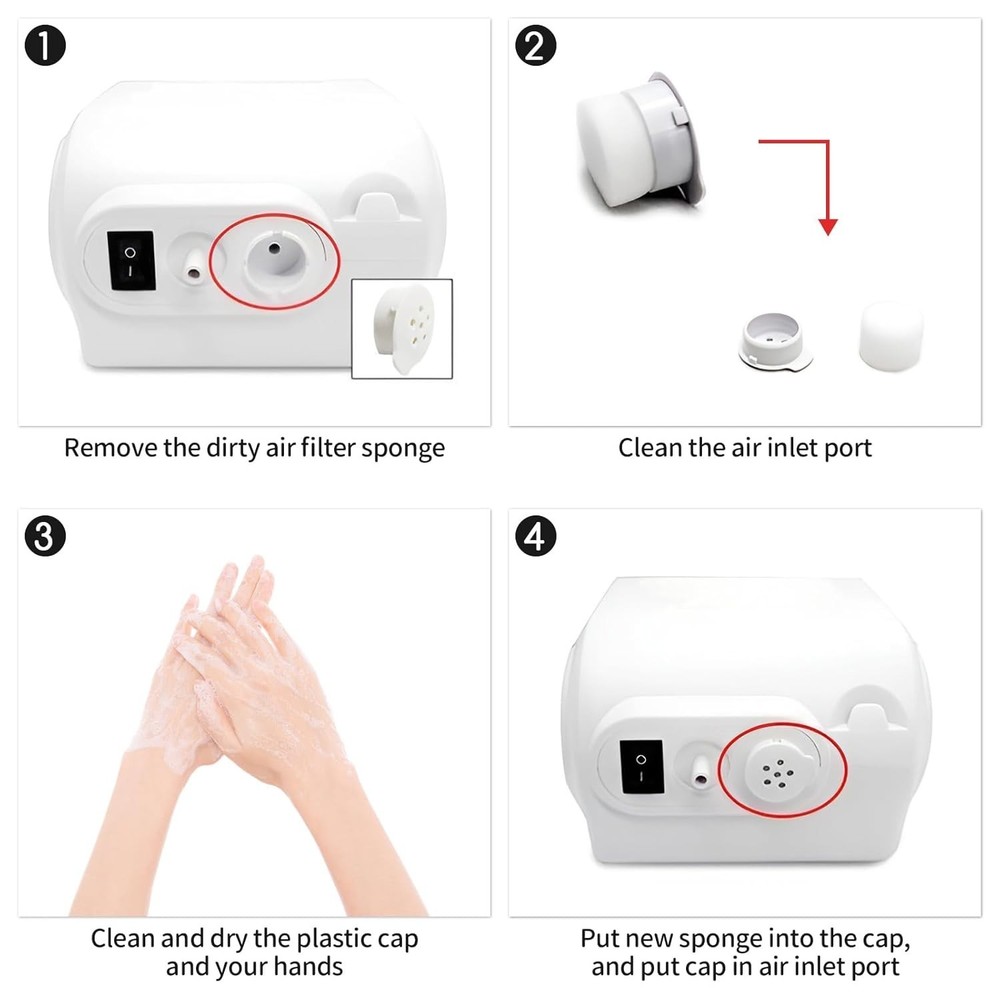 1

Remove the dirty air filter sponge

2

Clean the air inlet port

3

Clean and dry the plastic cap and your hands

4

Put new sponge into the cap, and put cap in air inlet port