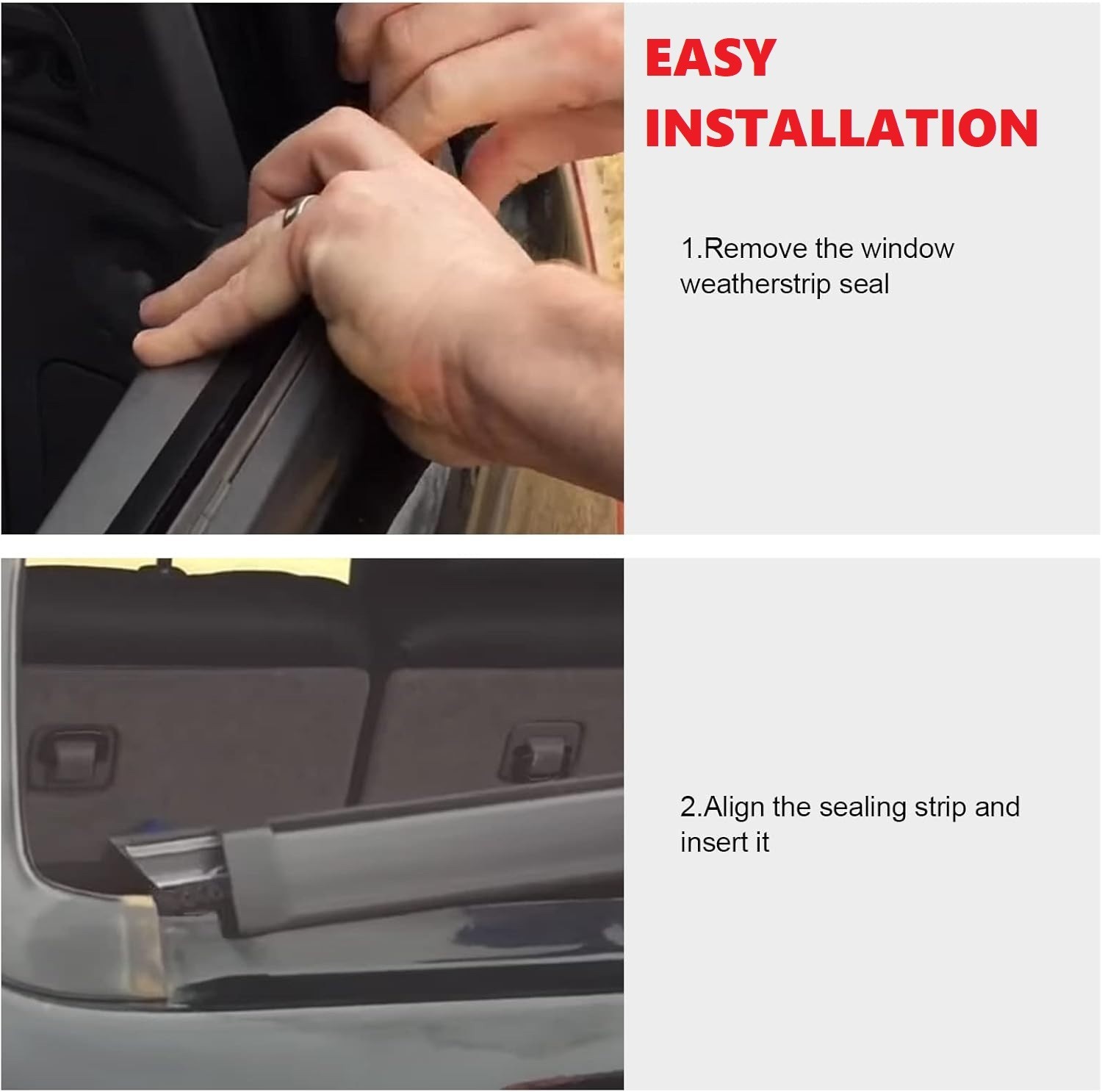 EASY INSTALLATION

1.Remove the window weatherstrip seal

2.Align the sealing strip and insert it