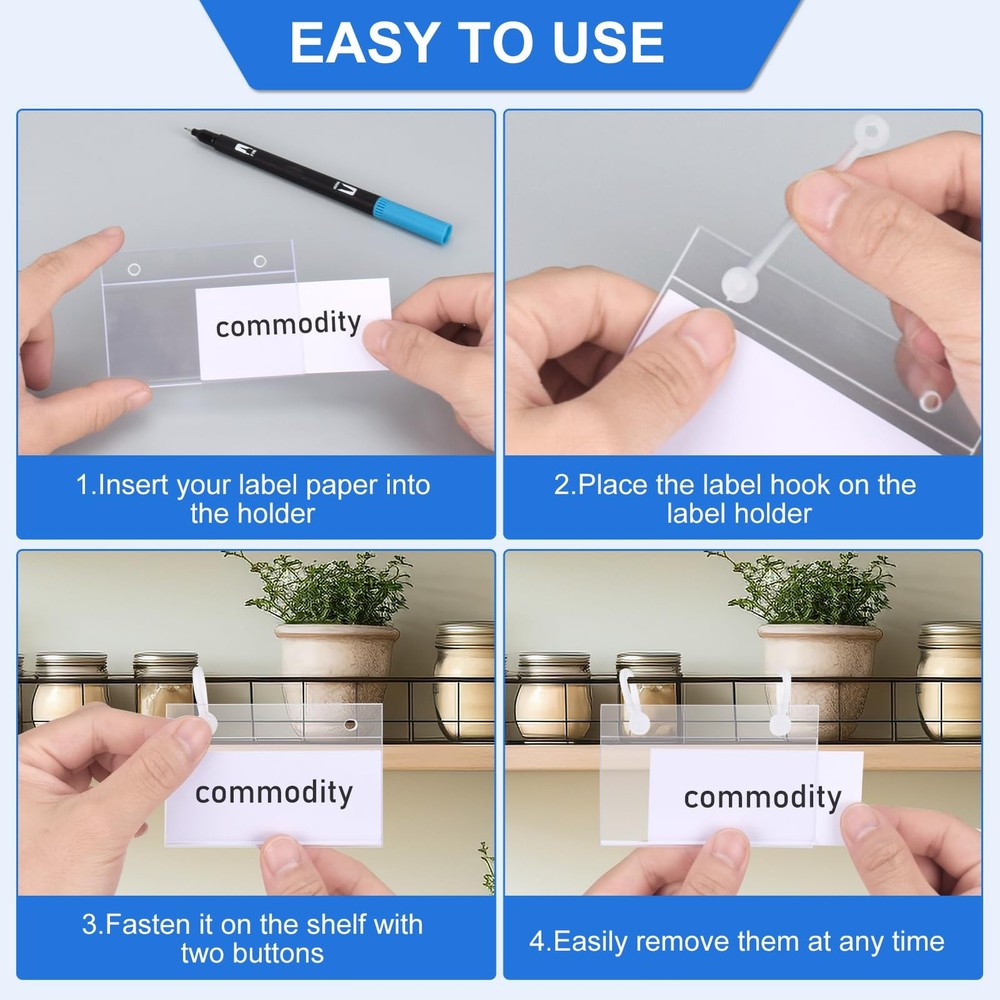 EASY TO USE

commodity

1.Insert your label paper into the holder

2.Place the label hook on the label holder

commodity

3.Fasten it on the shelf with two buttons

commodity

4.Easily remove them at any time