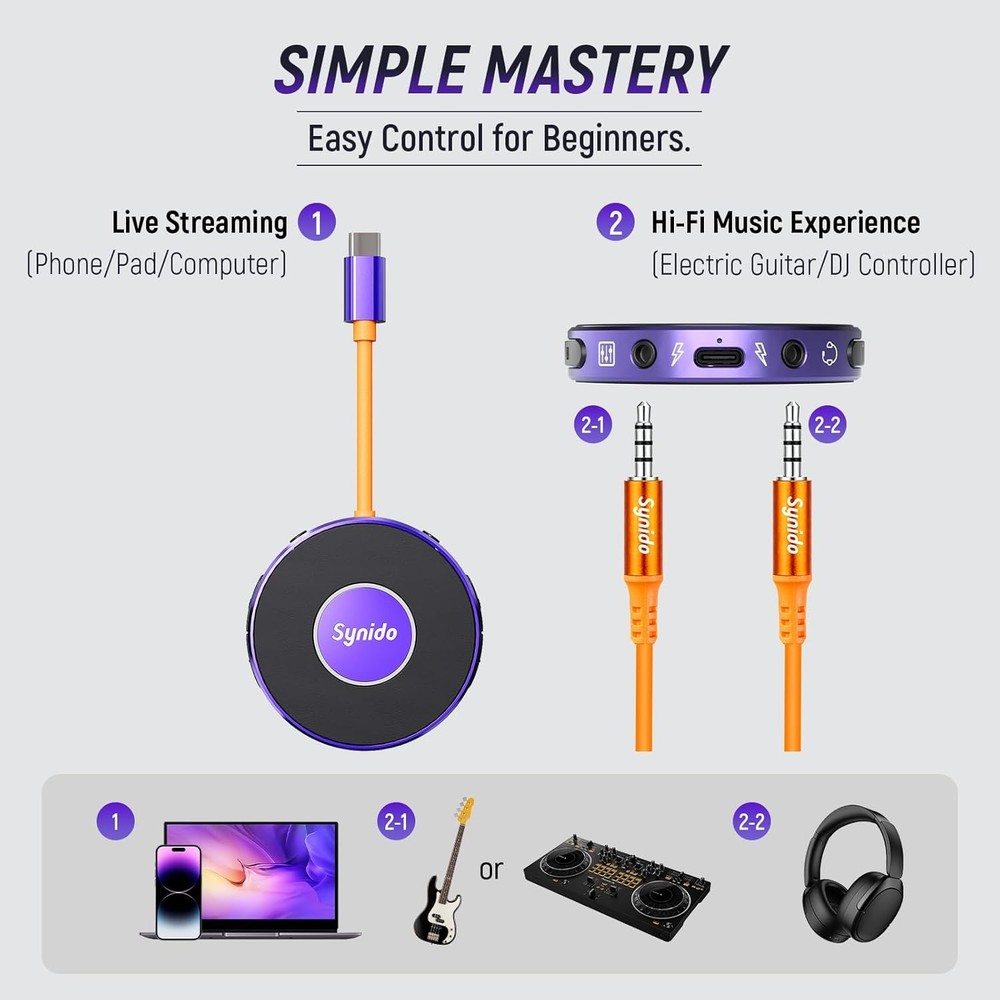 SIMPLE MASTERY

Easy Control for Beginners.

Live Streaming 1
(Phone/Pad/Computer)

2 Hi-Fi Music Experience
(Electric Guitar/DJ Controller)

2-1

2-2

Synido

Synido

Synido

1

2-1

or

2-2