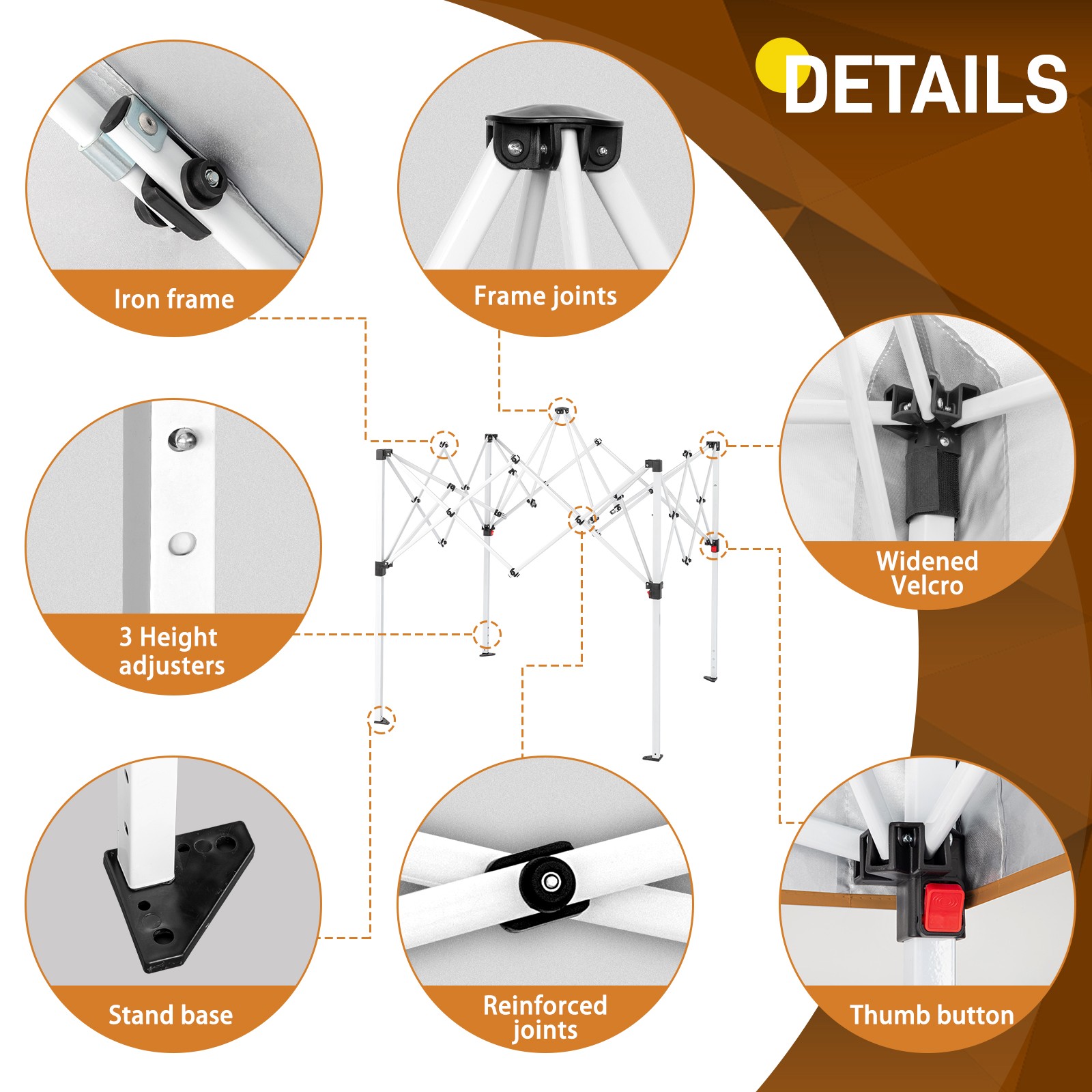 DETAILS

Iron frame

Frame joints

Widened Velcro

3 Height adjusters

Stand base

Reinforced joints

Thumb button