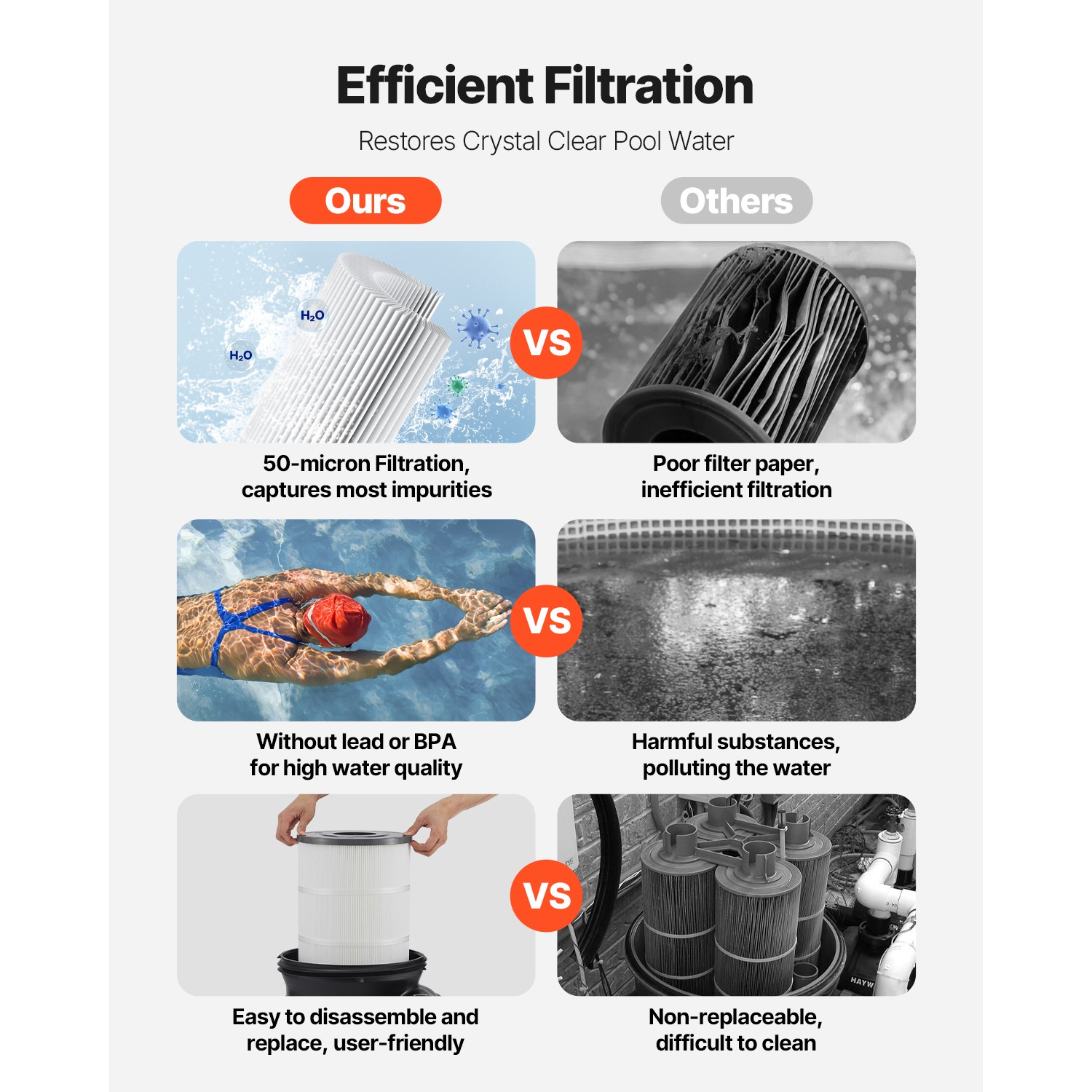 Efficient Filtration

Restores Crystal Clear Pool Water

Ours

Others

$H_2O$

$H_2O$

VS

50-micron Filtration, captures most impurities

Poor filter paper, inefficient filtration

VS

Without lead or BPA for high water quality

Harmful substances, polluting the water

VS

HAYW

Easy to disassemble and replace, user-friendly

Non-replaceable, difficult to clean