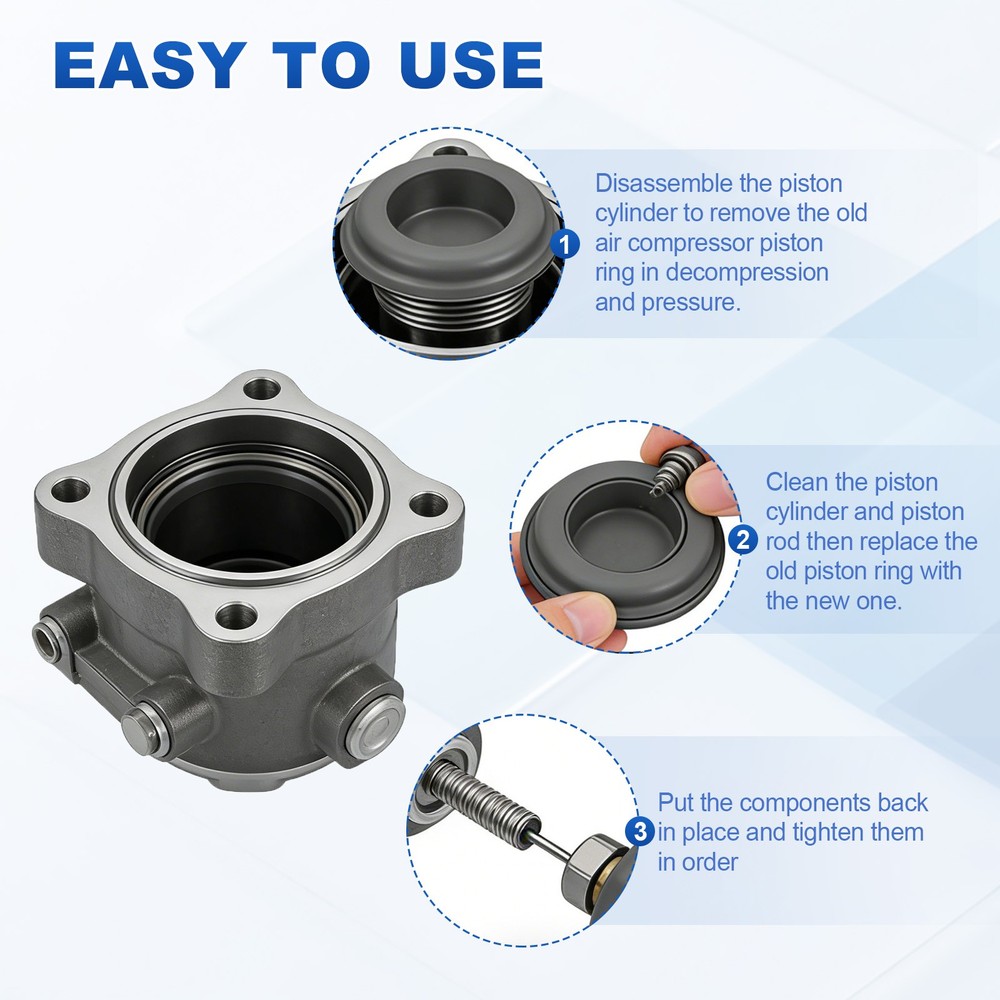 EASY TO USE

1 Disassemble the piston cylinder to remove the old air compressor piston ring in decompression and pressure.

2 Clean the piston cylinder and piston rod then replace the old piston ring with the new one.

3 Put the components back in place and tighten them in order