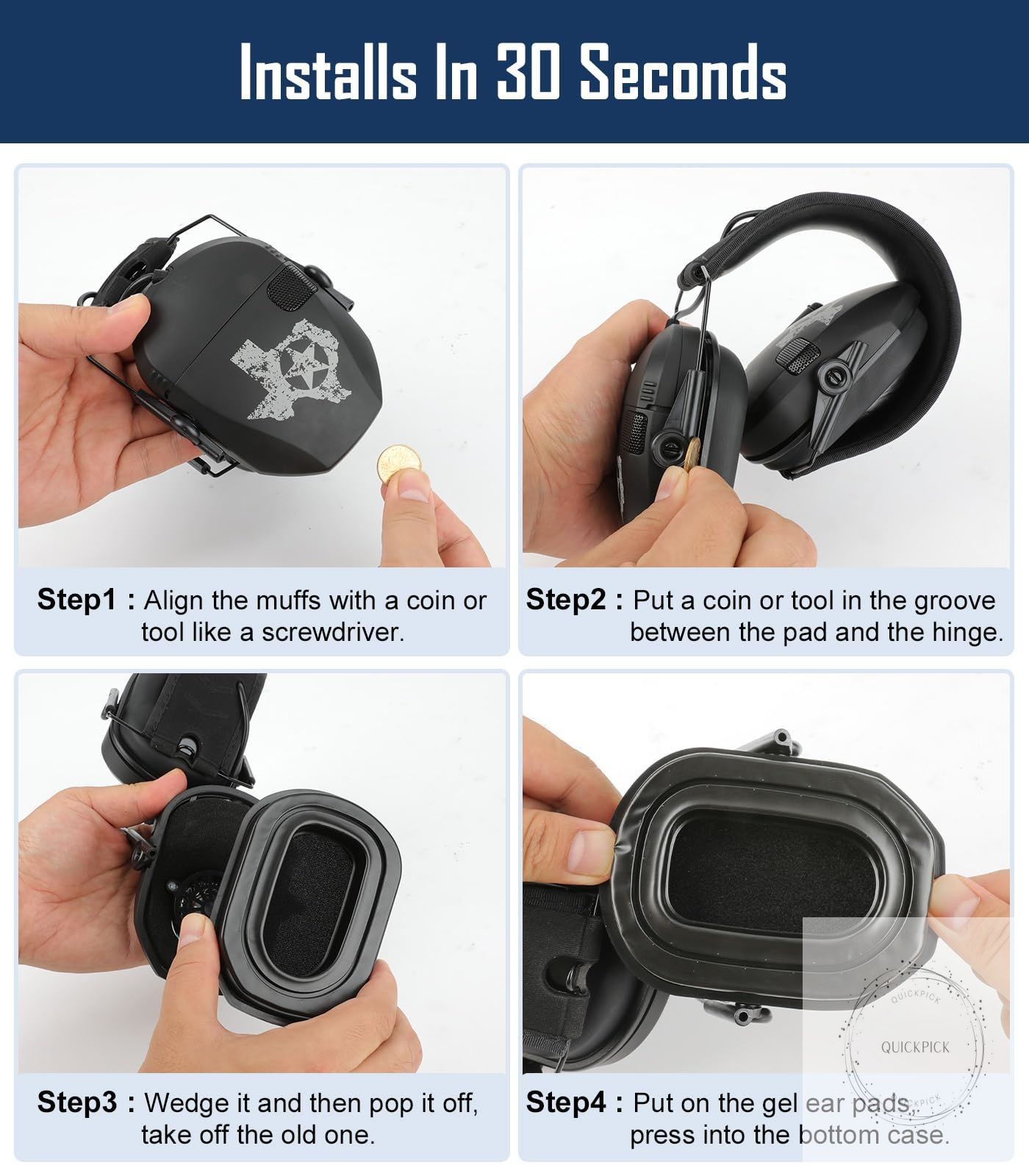 Installs In 30 Seconds

Step1 : Align the muffs with a coin or tool like a screwdriver.

Step2 : Put a coin or tool in the groove between the pad and the hinge.

Step3 : Wedge it and then pop it off, take off the old one.

Step4 : Put on the gel ear pads, press into the bottom case.

QUICKPICK

QUICKPICK

QUICKPICK