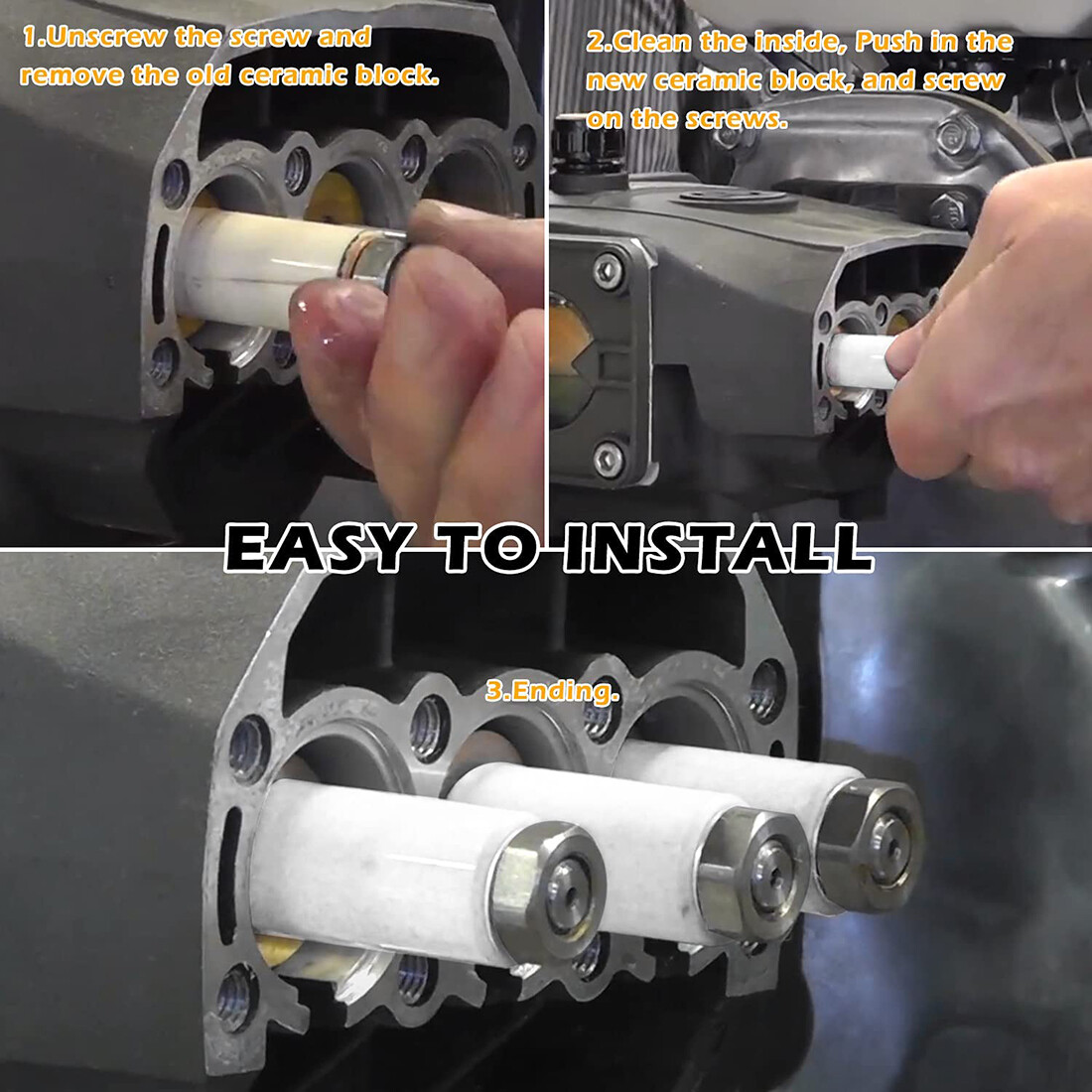 1.Unscrew the screw and remove the old ceramic block.

2.Clean the inside, Push in the new ceramic block, and screw on the screws.

EASY TO INSTALL

3.Ending.