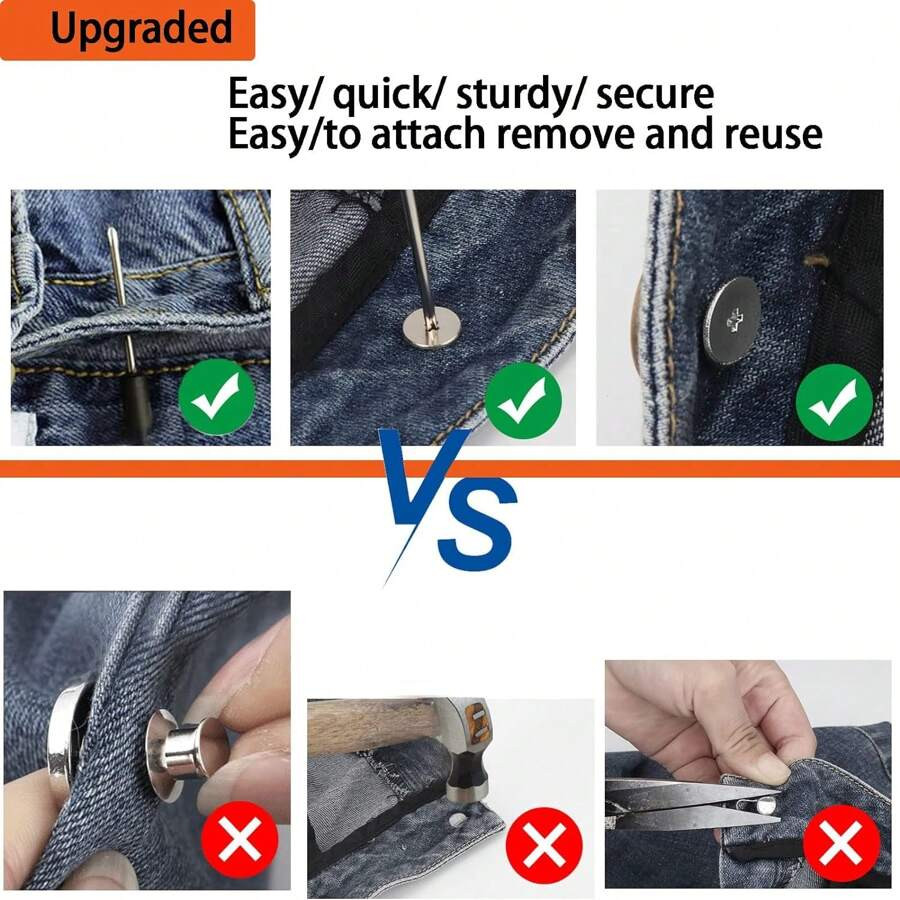 Upgraded

Easy/ quick/ sturdy/ secure
Easy/to attach remove and reuse

VS