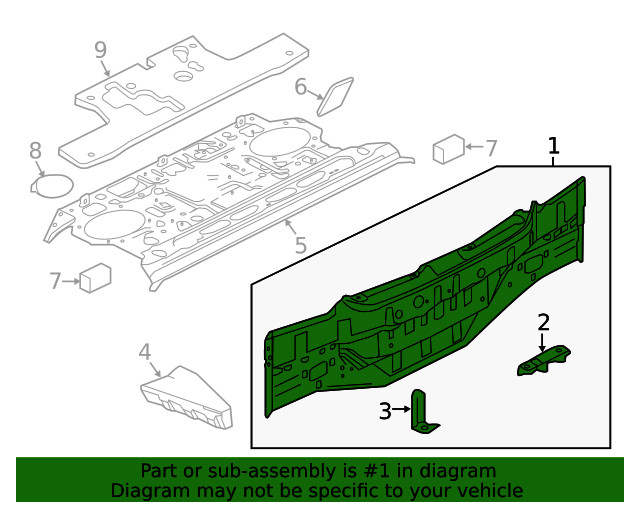 9
6
8
7
1
5
7
2
4
3

Part or sub-assembly is #1 in diagram
Diagram may not be specific to your vehicle