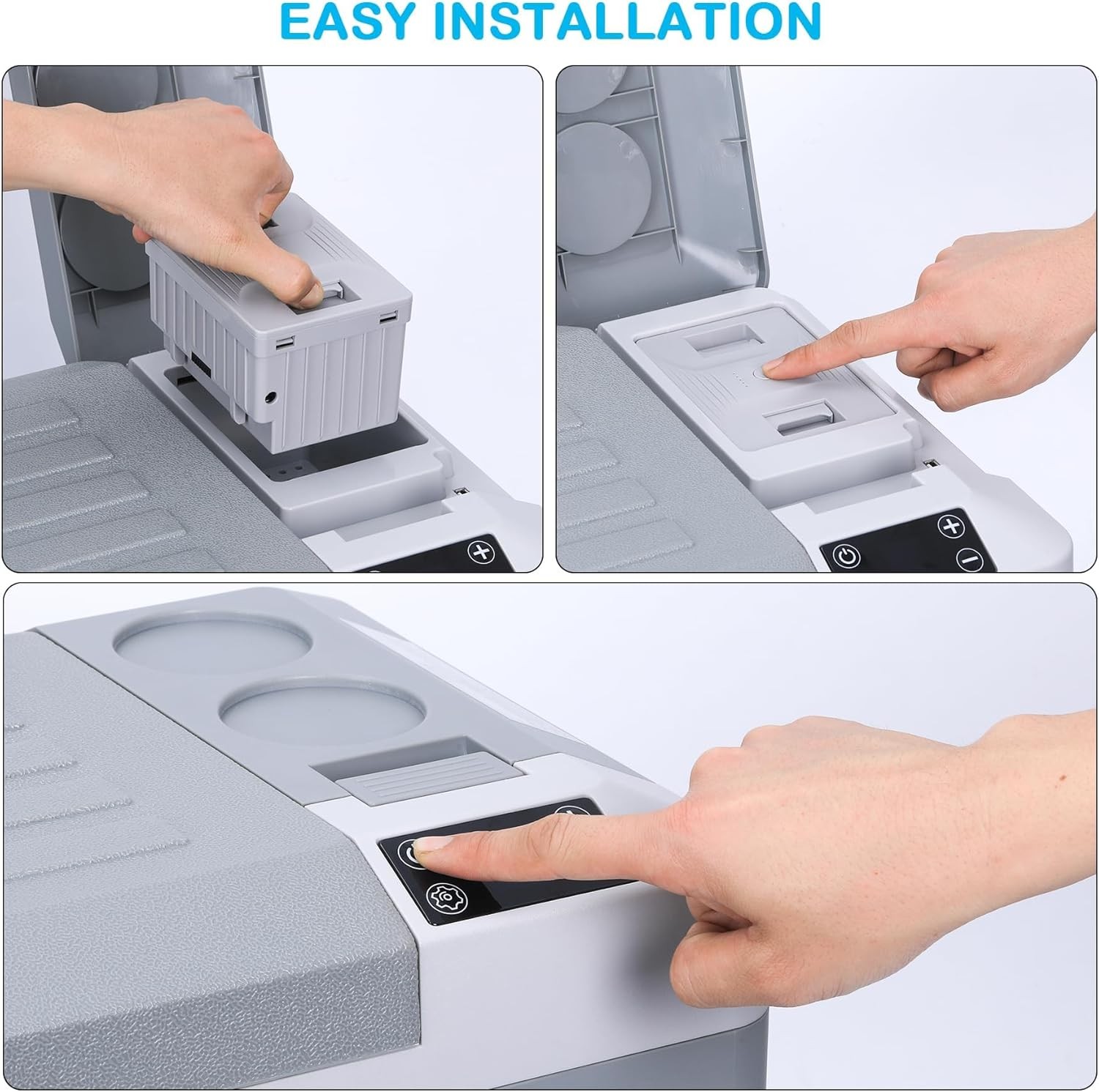 EASY INSTALLATION