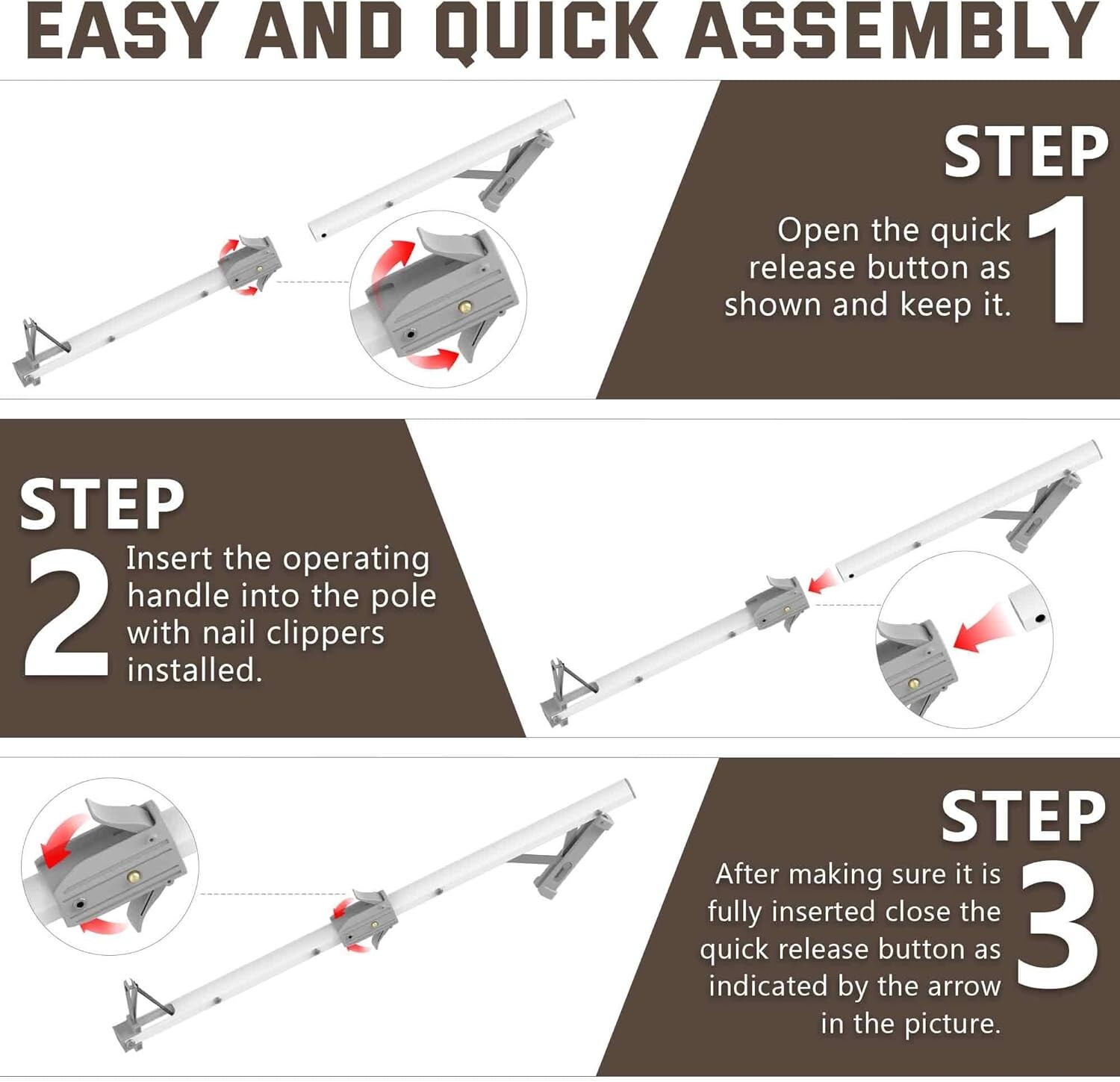 EASY AND QUICK ASSEMBLY

STEP 1
Open the quick release button as shown and keep it.

STEP 2
Insert the operating handle into the pole with nail clippers installed.

STEP 3
After making sure it is fully inserted close the quick release button as indicated by the arrow in the picture.