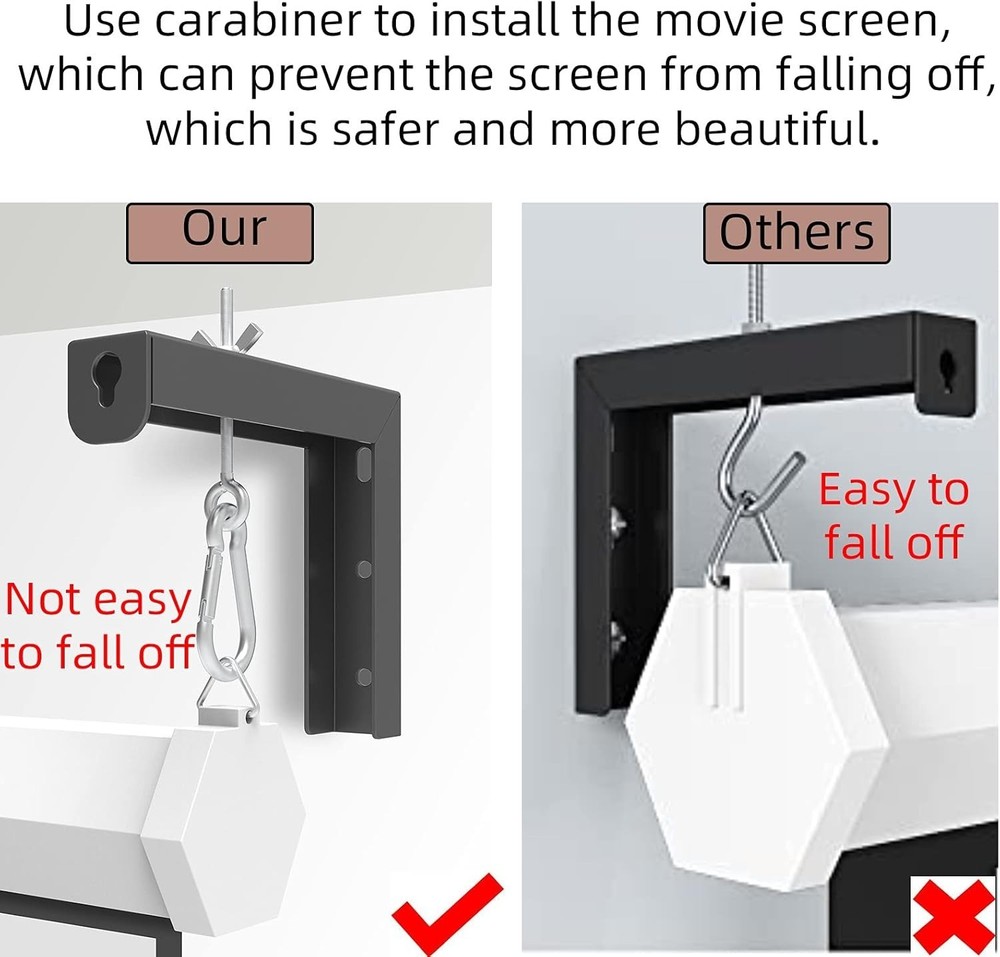 Use carabiner to install the movie screen, which can prevent the screen from falling off, which is safer and more beautiful.

Our

Not easy to fall off

Others

Easy to fall off