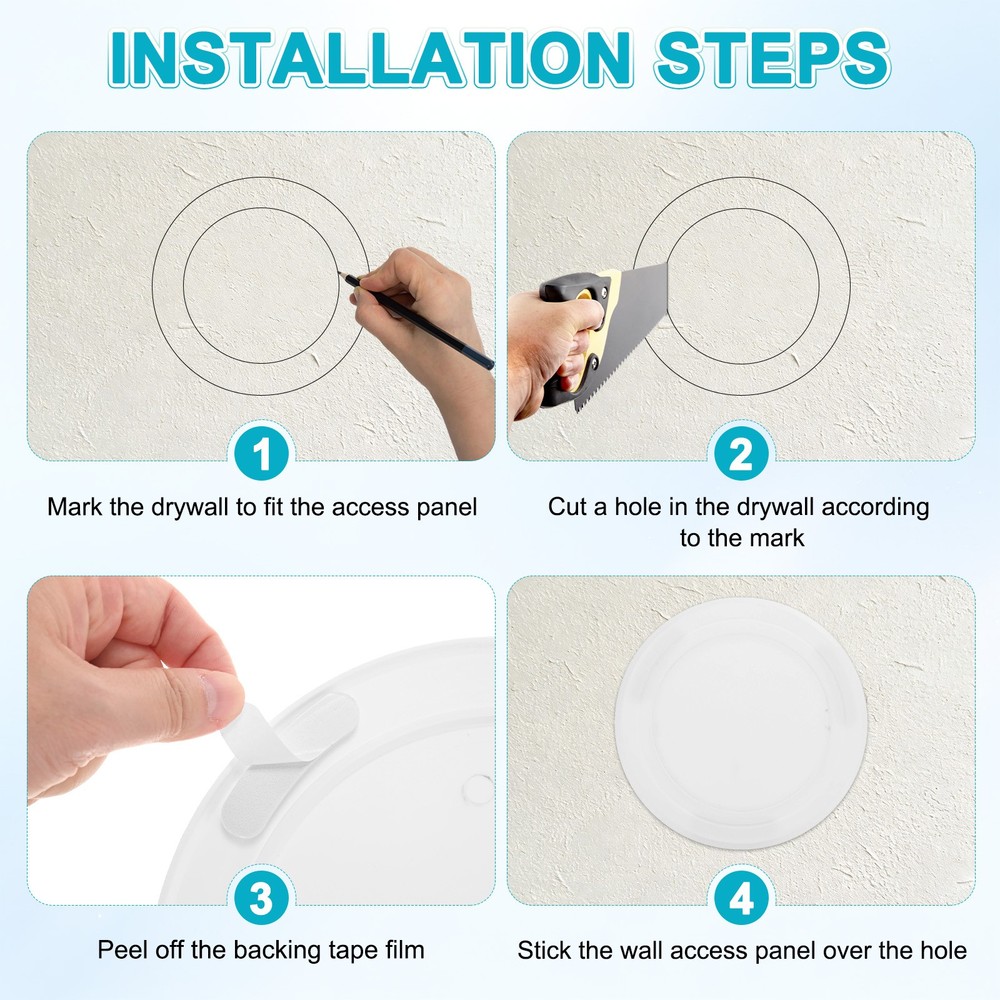 INSTALLATION STEPS

1

Mark the drywall to fit the access panel

2

Cut a hole in the drywall according to the mark

3

Peel off the backing tape film

4

Stick the wall access panel over the hole