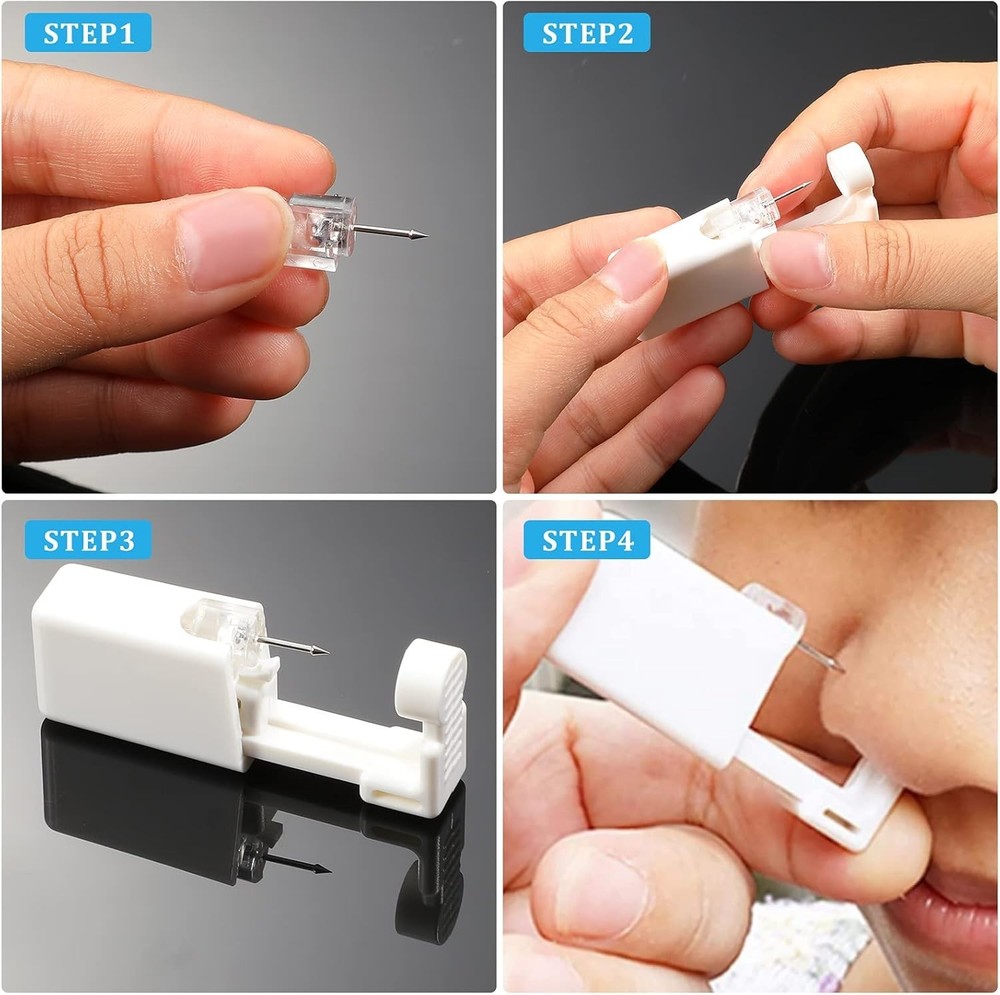 STEP1

STEP2

STEP3

STEP4