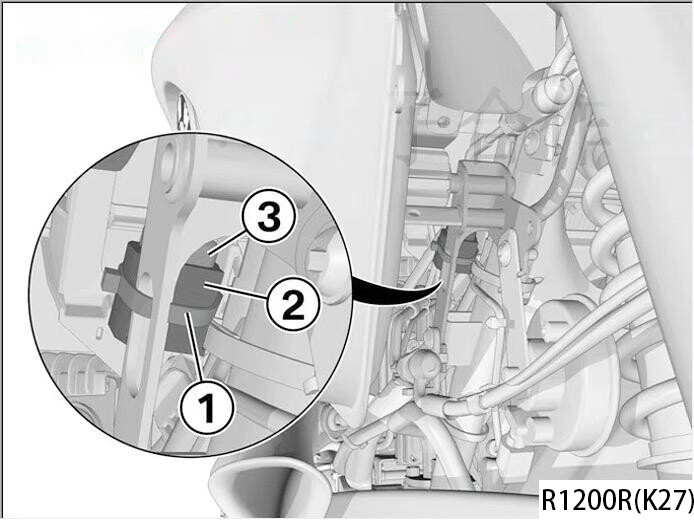 3
2
1
R1200R(K27)