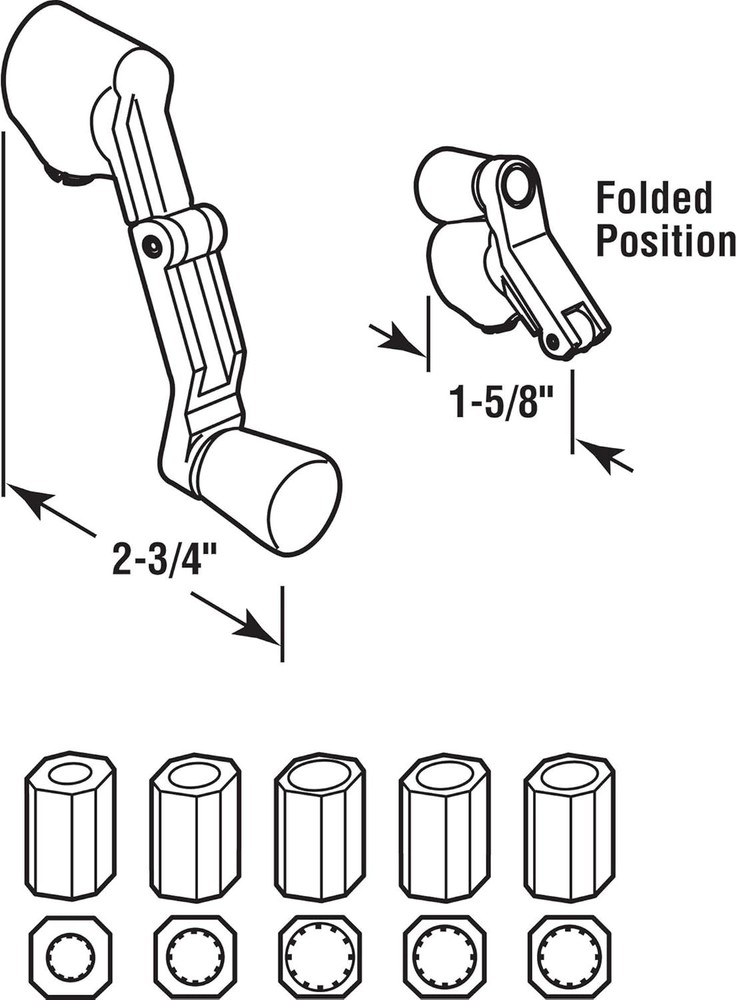 Folded Position

1-5/8"

2-3/4"