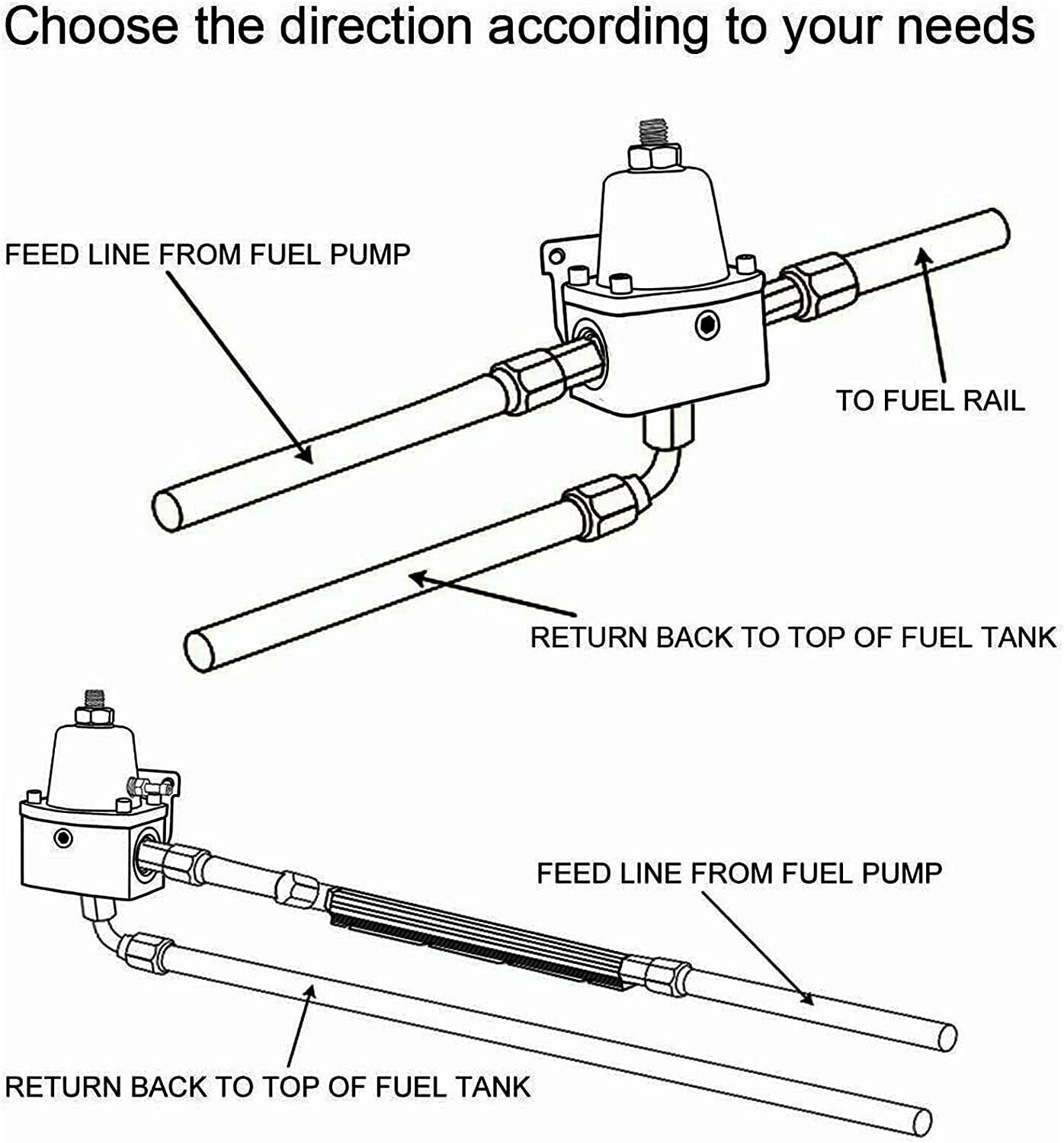 Choose the direction according to your needs

FEED LINE FROM FUEL PUMP

TO FUEL RAIL

RETURN BACK TO TOP OF FUEL TANK

FEED LINE FROM FUEL PUMP

RETURN BACK TO TOP OF FUEL TANK