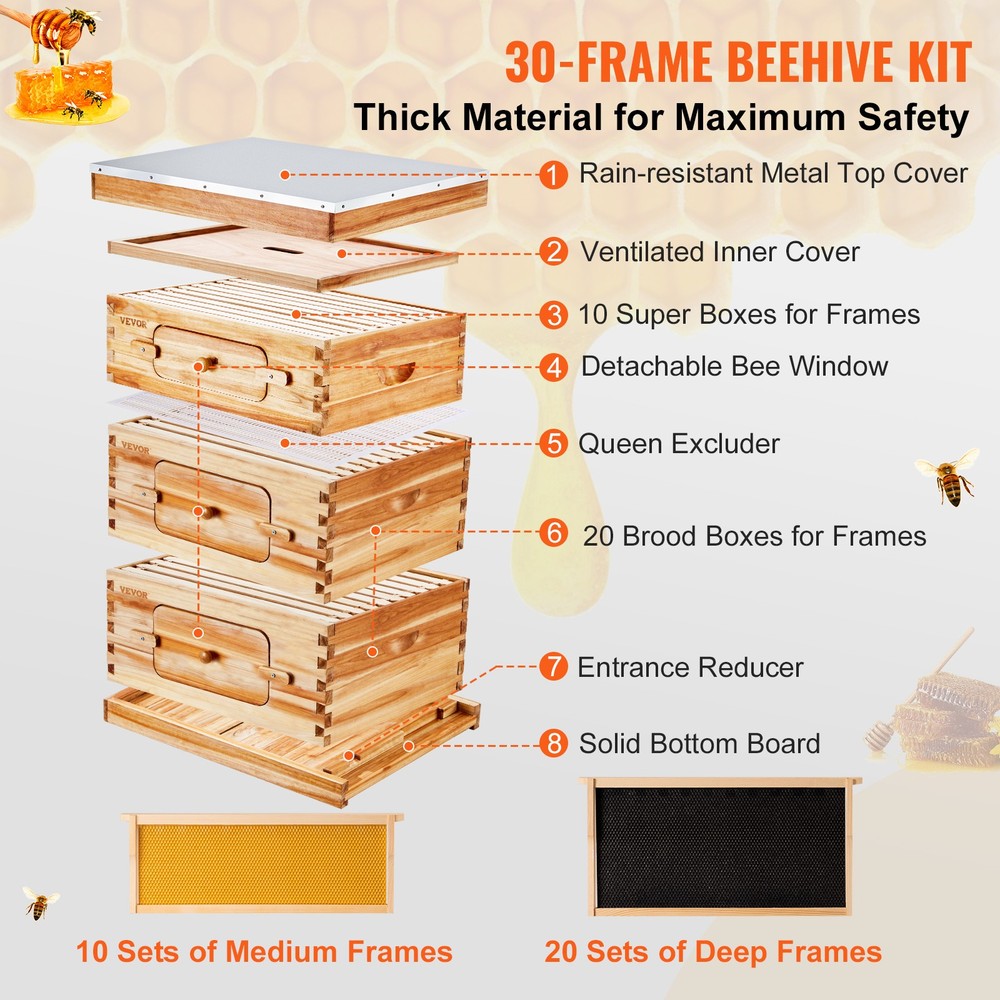 30-FRAME BEEHIVE KIT

Thick Material for Maximum Safety

1 Rain-resistant Metal Top Cover

2 Ventilated Inner Cover

3 10 Super Boxes for Frames

4 Detachable Bee Window

5 Queen Excluder

6 20 Brood Boxes for Frames

7 Entrance Reducer

8 Solid Bottom Board

VEVOR

VEVOR

VEVOR

10 Sets of Medium Frames

20 Sets of Deep Frames