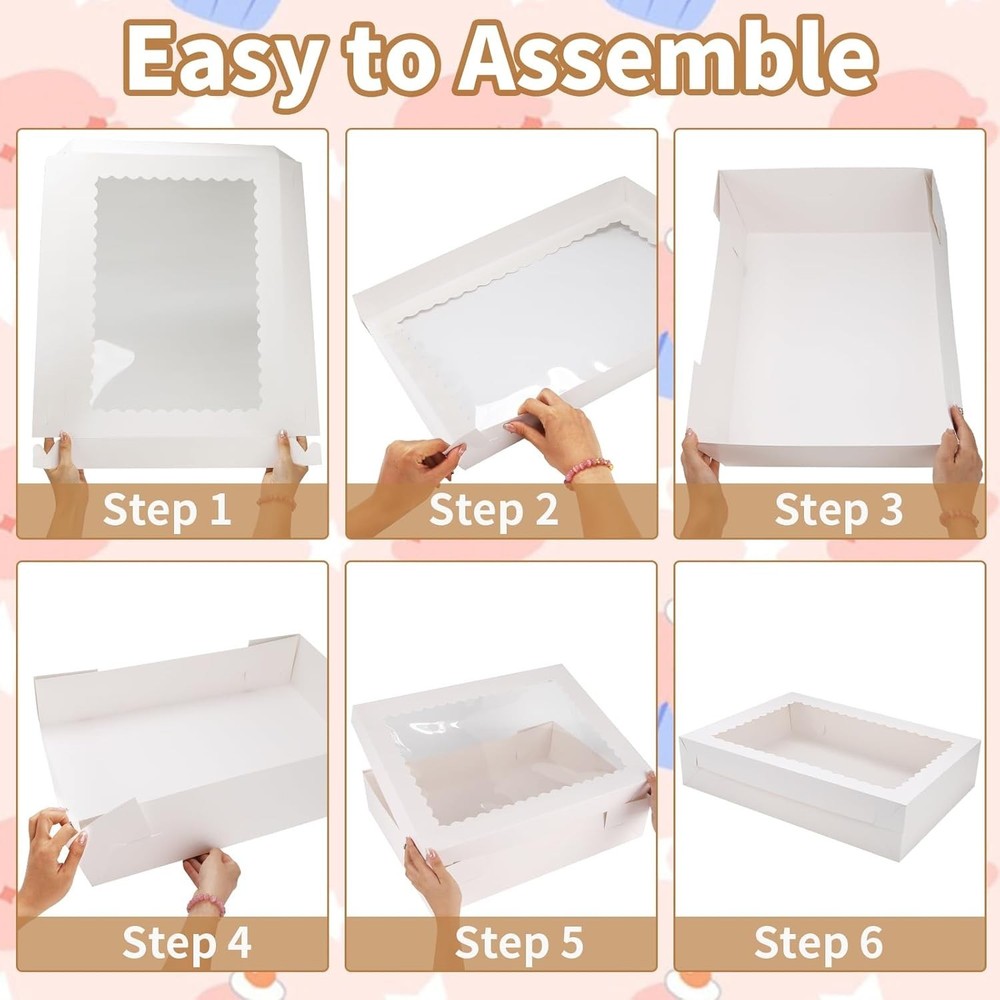 Easy to Assemble

Step 1

Step 2

Step 3

Step 4

Step 5

Step 6