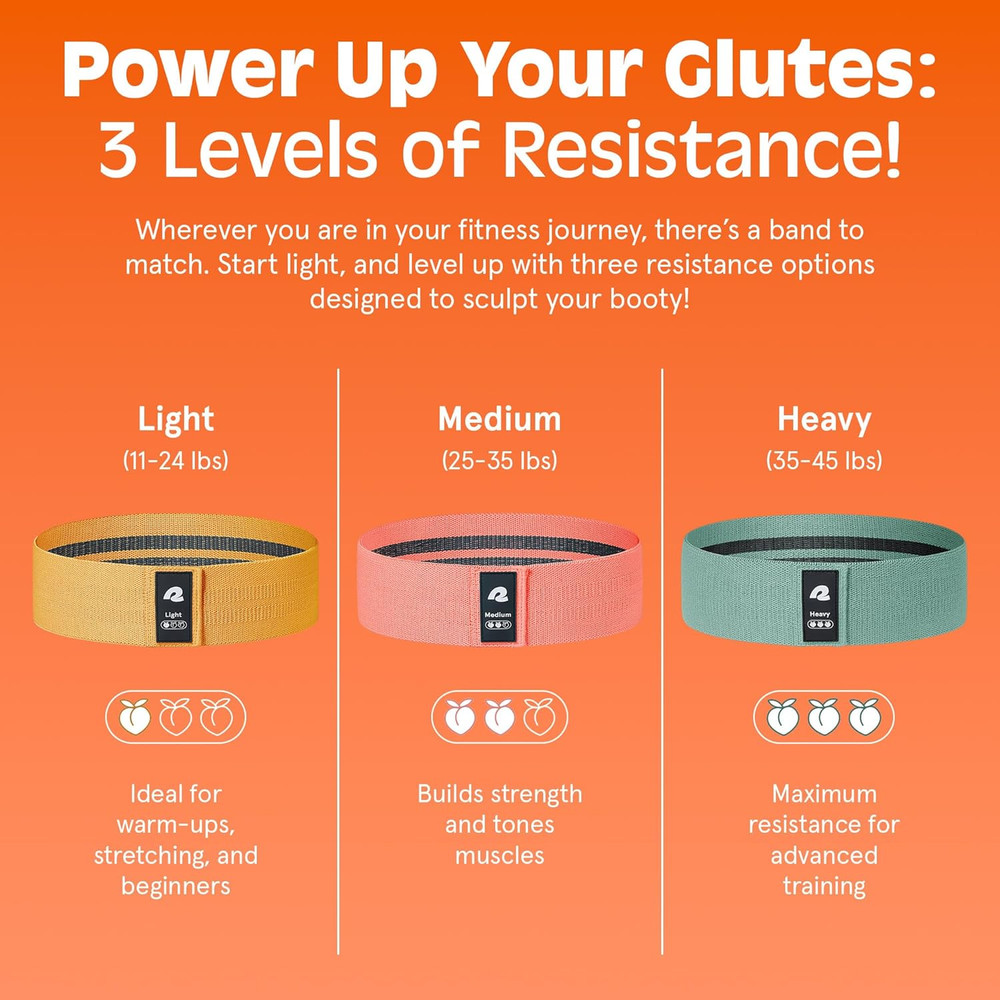 Power Up Your Glutes:
3 Levels of Resistance!

Wherever you are in your fitness journey, there's a band to match. Start light, and level up with three resistance options designed to sculpt your booty!

Light
(11-24 lbs)

Light

Ideal for warm-ups, stretching, and beginners

Medium
(25-35 lbs)

Medium

Builds strength and tones muscles

Heavy
(35-45 lbs)

Heavy

Maximum resistance for advanced training