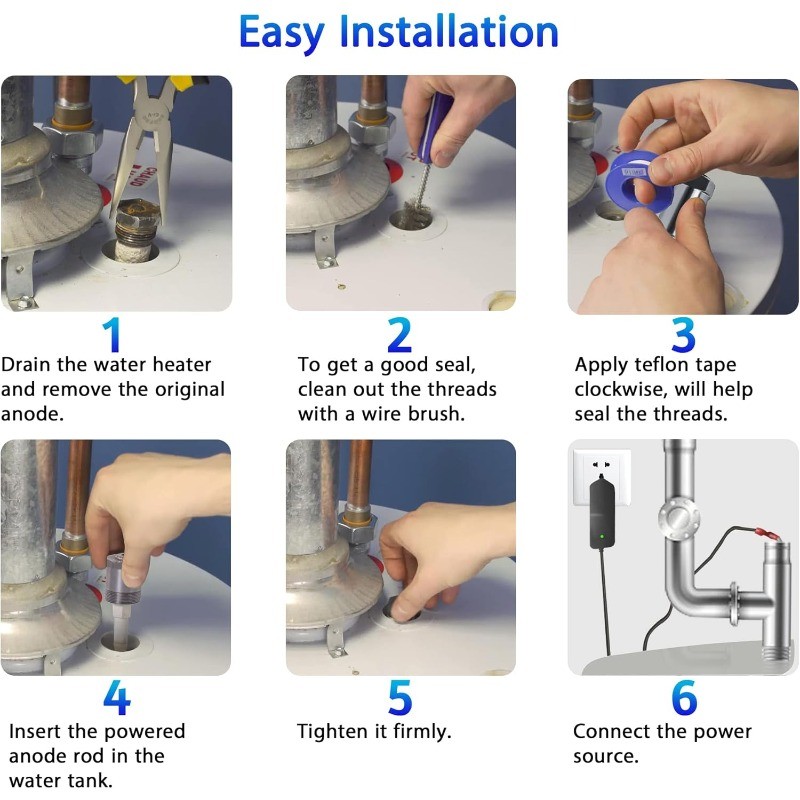 Easy Installation

1
Drain the water heater and remove the original anode.

2
To get a good seal, clean out the threads with a wire brush.

3
Apply teflon tape clockwise, will help seal the threads.

4
Insert the powered anode rod in the water tank.

5
Tighten it firmly.

6
Connect the power source.