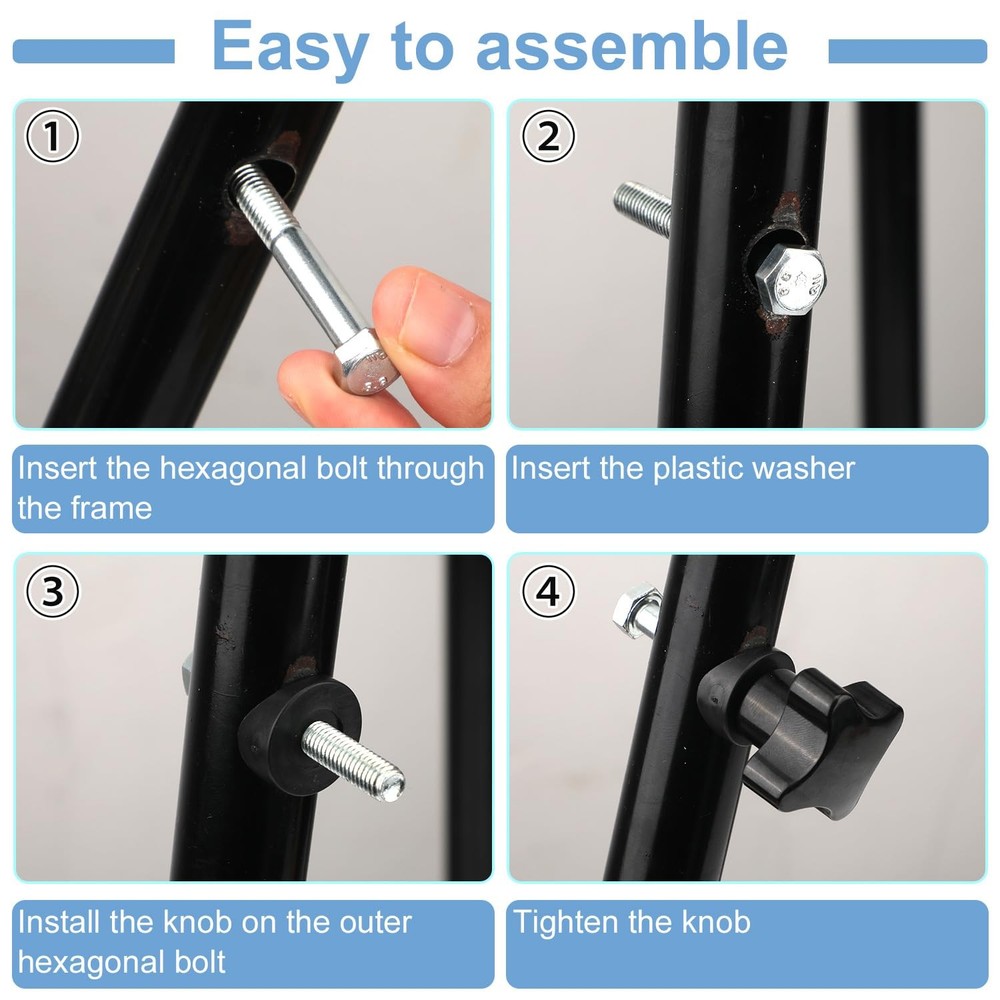 Easy to assemble

①

Insert the hexagonal bolt through the frame

②

Insert the plastic washer

③

Install the knob on the outer hexagonal bolt

④

Tighten the knob