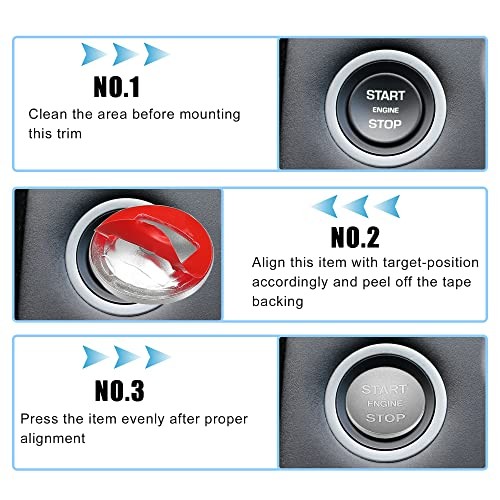 NO.1

Clean the area before mounting this trim

START
ENGINE
STOP

NO.2

Align this item with target-position accordingly and peel off the tape backing

NO.3

Press the item evenly after proper alignment

START
ENGINE
STOP