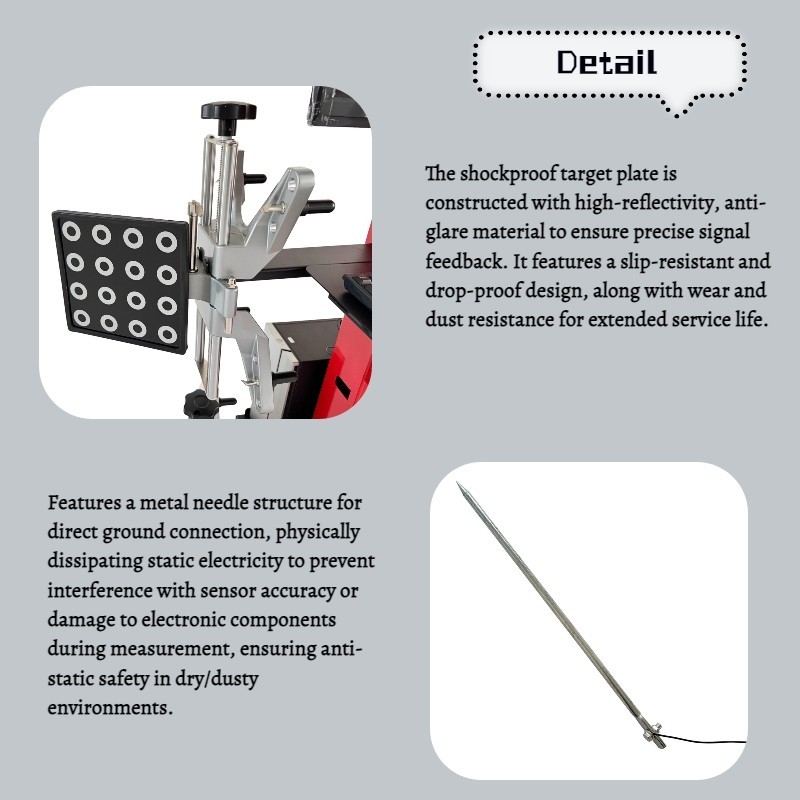 Detail

The shockproof target plate is constructed with high-reflectivity, anti-glare material to ensure precise signal feedback. It features a slip-resistant and drop-proof design, along with wear and dust resistance for extended service life.

Features a metal needle structure for direct ground connection, physically dissipating static electricity to prevent interference with sensor accuracy or damage to electronic components during measurement, ensuring anti-static safety in dry/dusty environments.