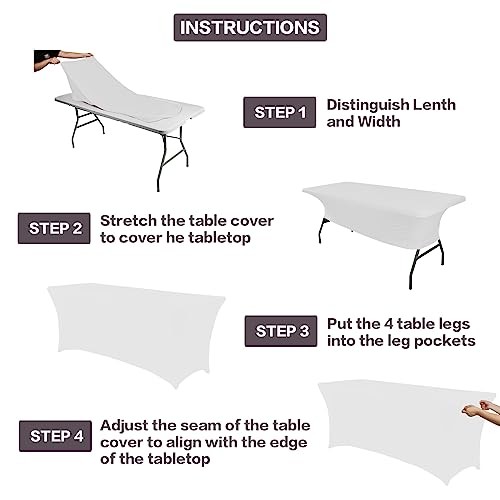 INSTRUCTIONS

STEP 1 Distinguish Lenth and Width

STEP 2 Stretch the table cover to cover he tabletop

STEP 3 Put the 4 table legs into the leg pockets

STEP 4 Adjust the seam of the table cover to align with the edge of the tabletop