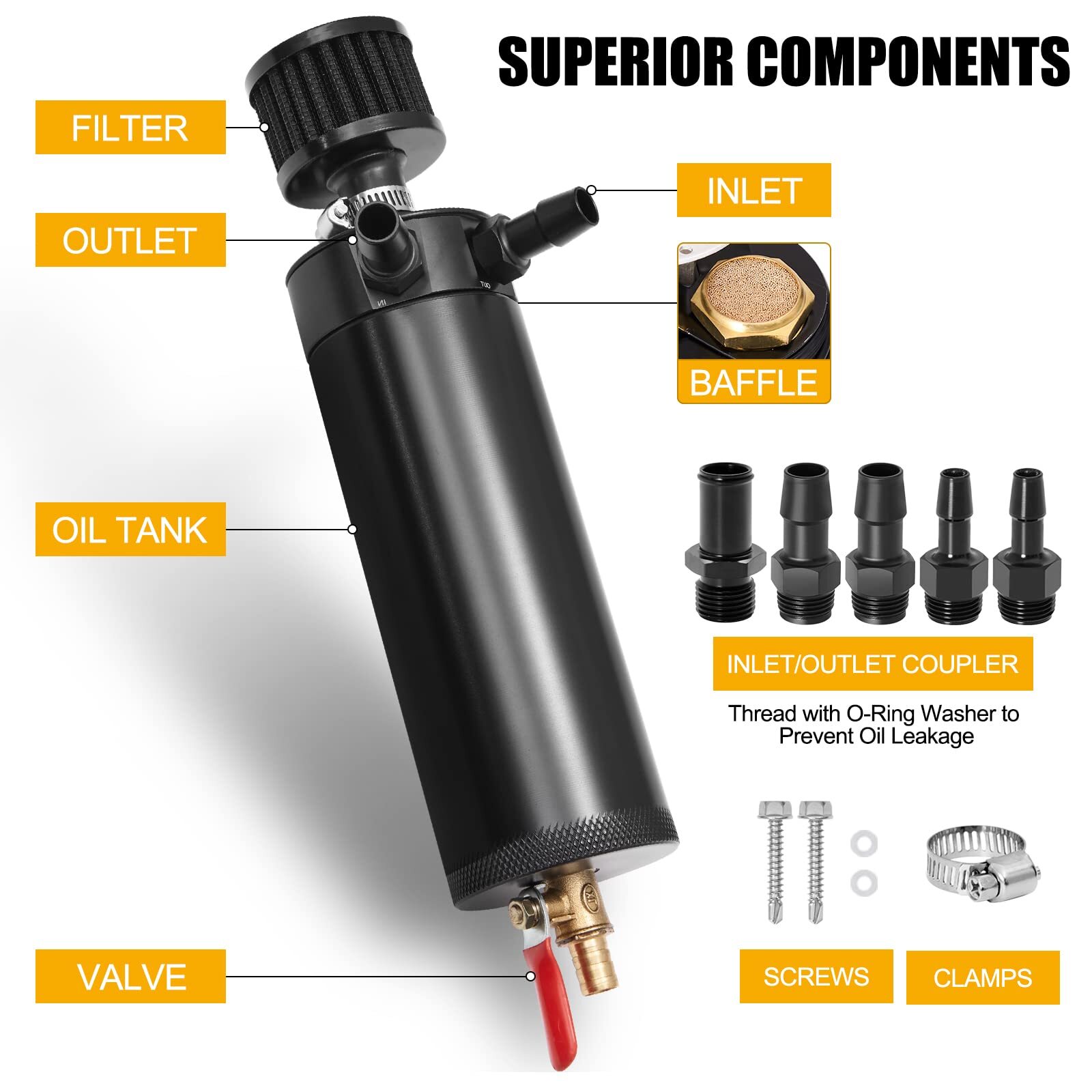 SUPERIOR COMPONENTS

FILTER

INLET

OUTLET

IN

OUT

BAFFLE

OIL TANK

INLET/OUTLET COUPLER

Thread with O-Ring Washer to Prevent Oil Leakage

VALVE

SCREWS

CLAMPS