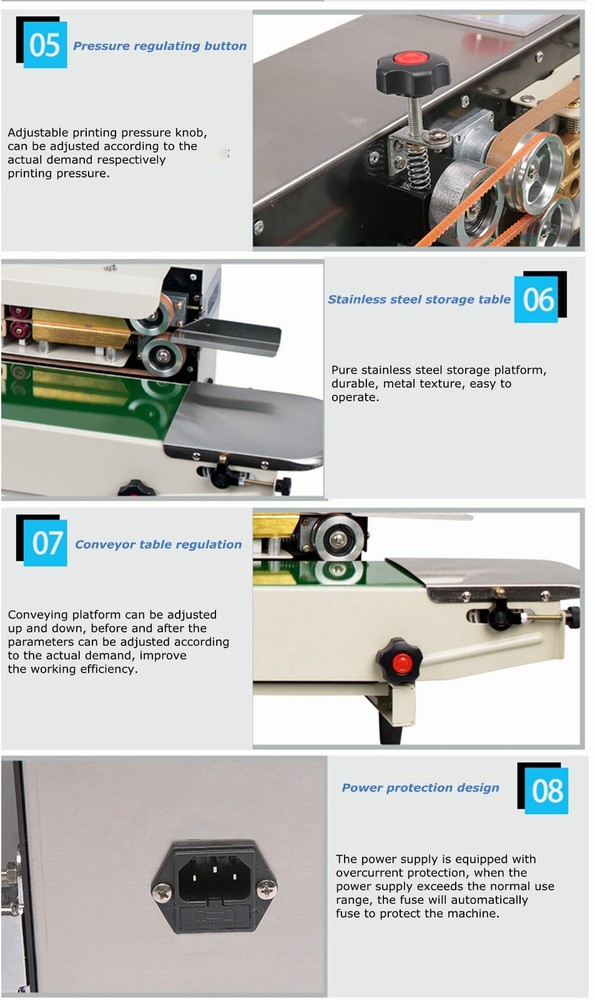 05 Pressure regulating button

Adjustable printing pressure knob, can be adjusted according to the actual demand respectively printing pressure.

Stainless steel storage table 06

Pure stainless steel storage platform, durable, metal texture, easy to operate.

07 Conveyor table regulation

Conveying platform can be adjusted up and down, before and after the parameters can be adjusted according to the actual demand, improve the working efficiency.

Power protection design 08

The power supply is equipped with overcurrent protection, when the power supply exceeds the normal use range, the fuse will automatically fuse to protect the machine.