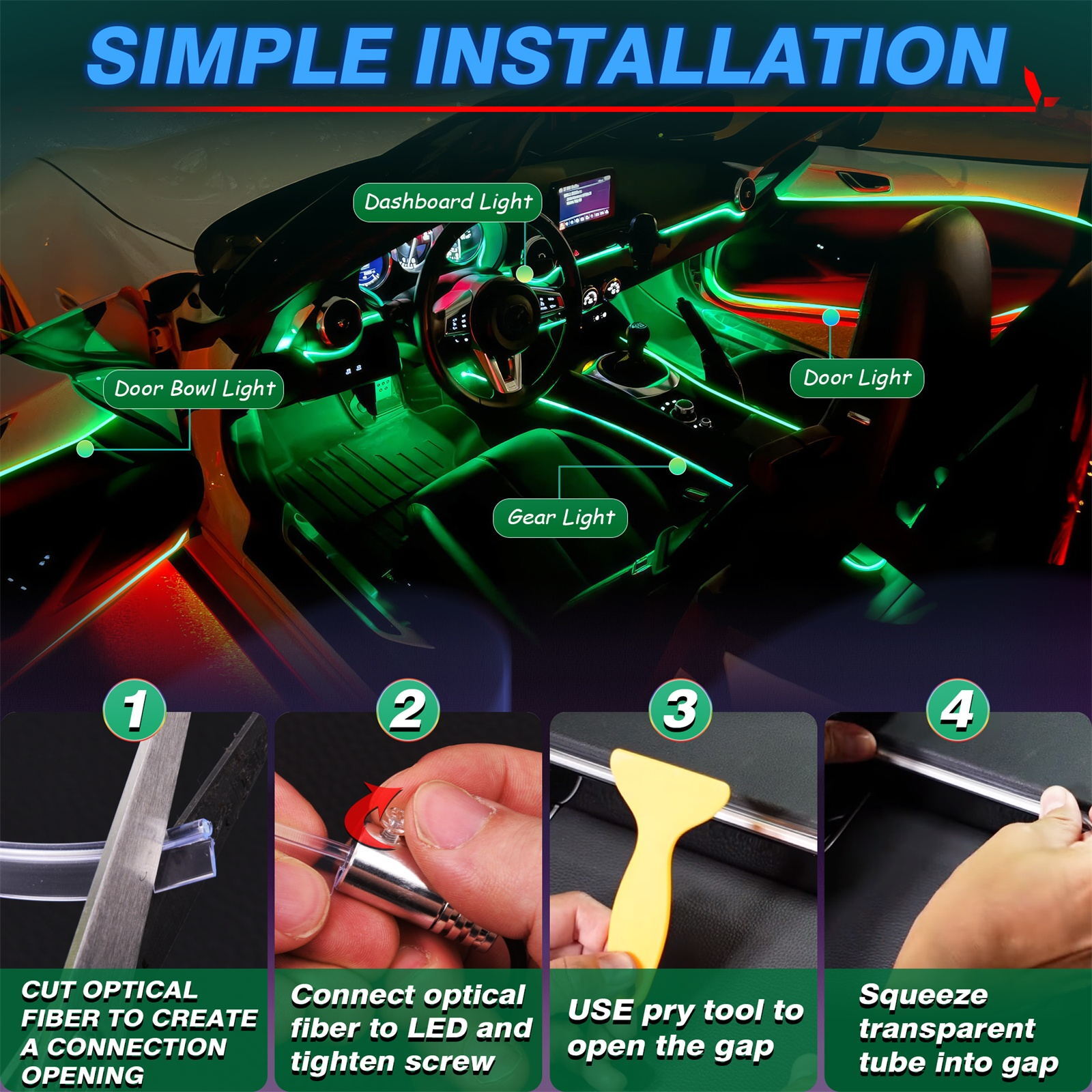 SIMPLE INSTALLATION

Dashboard Light

Door Bowl Light

Door Light

Gear Light

1

CUT OPTICAL FIBER TO CREATE A CONNECTION OPENING

2

Connect optical fiber to LED and tighten screw

3

USE pry tool to open the gap

4

Squeeze transparent tube into gap