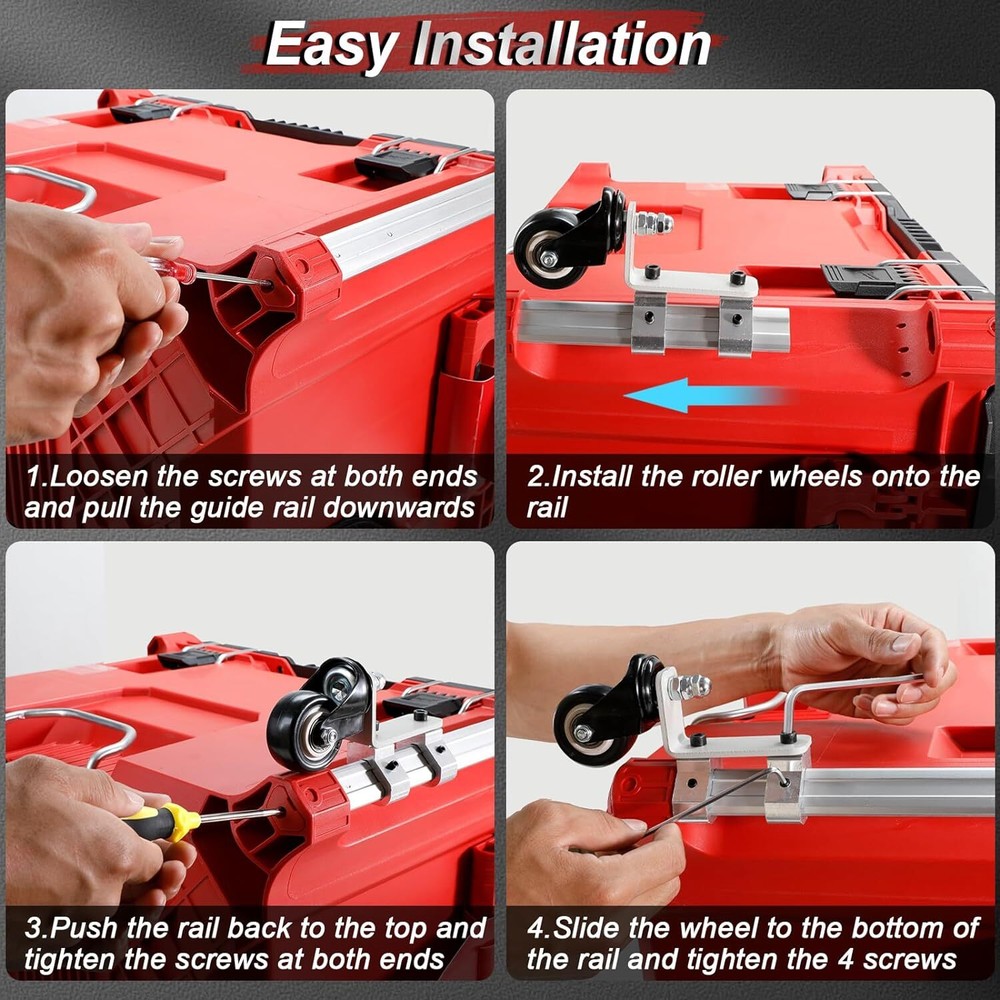 Easy Installation

1.Loosen the screws at both ends and pull the guide rail downwards

2.Install the roller wheels onto the rail

3.Push the rail back to the top and tighten the screws at both ends

4.Slide the wheel to the bottom of the rail and tighten the 4 screws