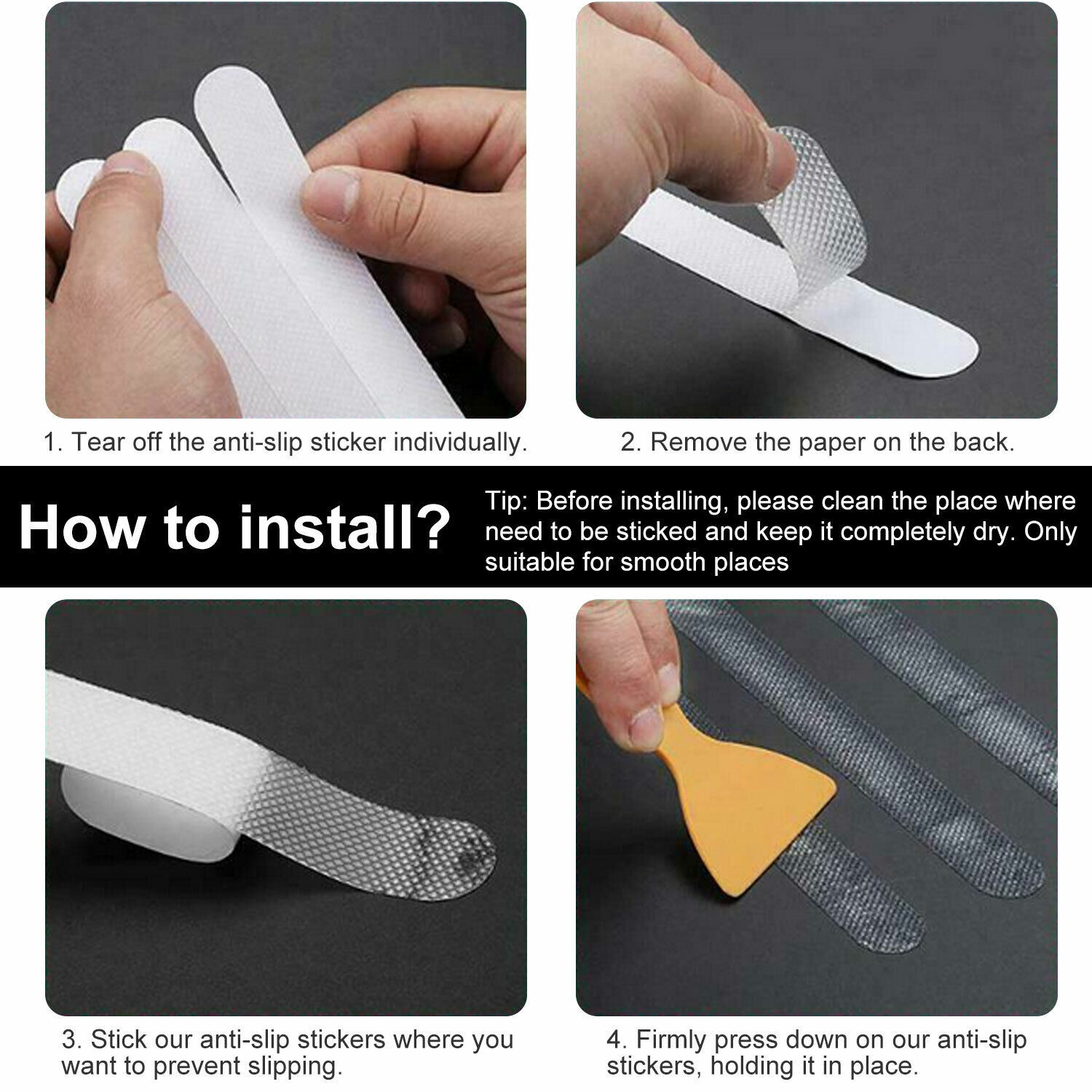 1. Tear off the anti-slip sticker individually.

2. Remove the paper on the back.

How to install?

Tip: Before installing, please clean the place where need to be sticked and keep it completely dry. Only suitable for smooth places

3. Stick our anti-slip stickers where you want to prevent slipping.

4. Firmly press down on our anti-slip stickers, holding it in place.