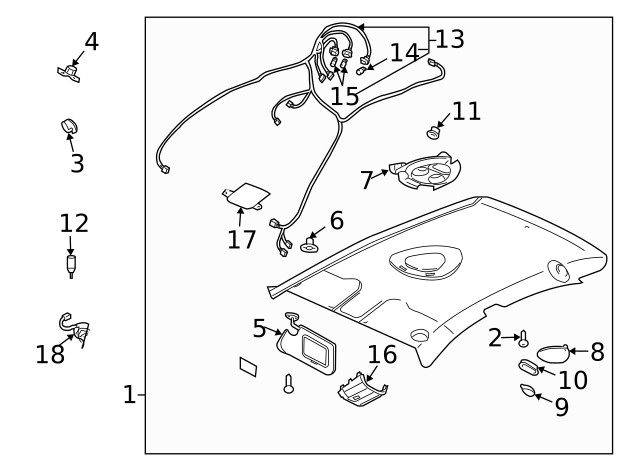 4
3
12
18
1
13
14
15
11
7
17
6
5
16
2
8
10
9