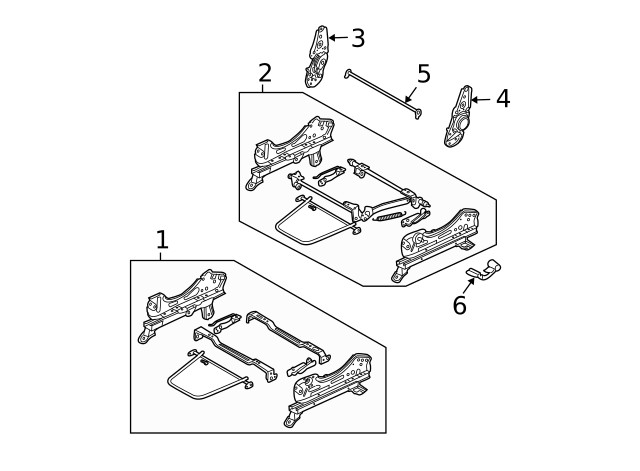 3
2
5
4
1
6