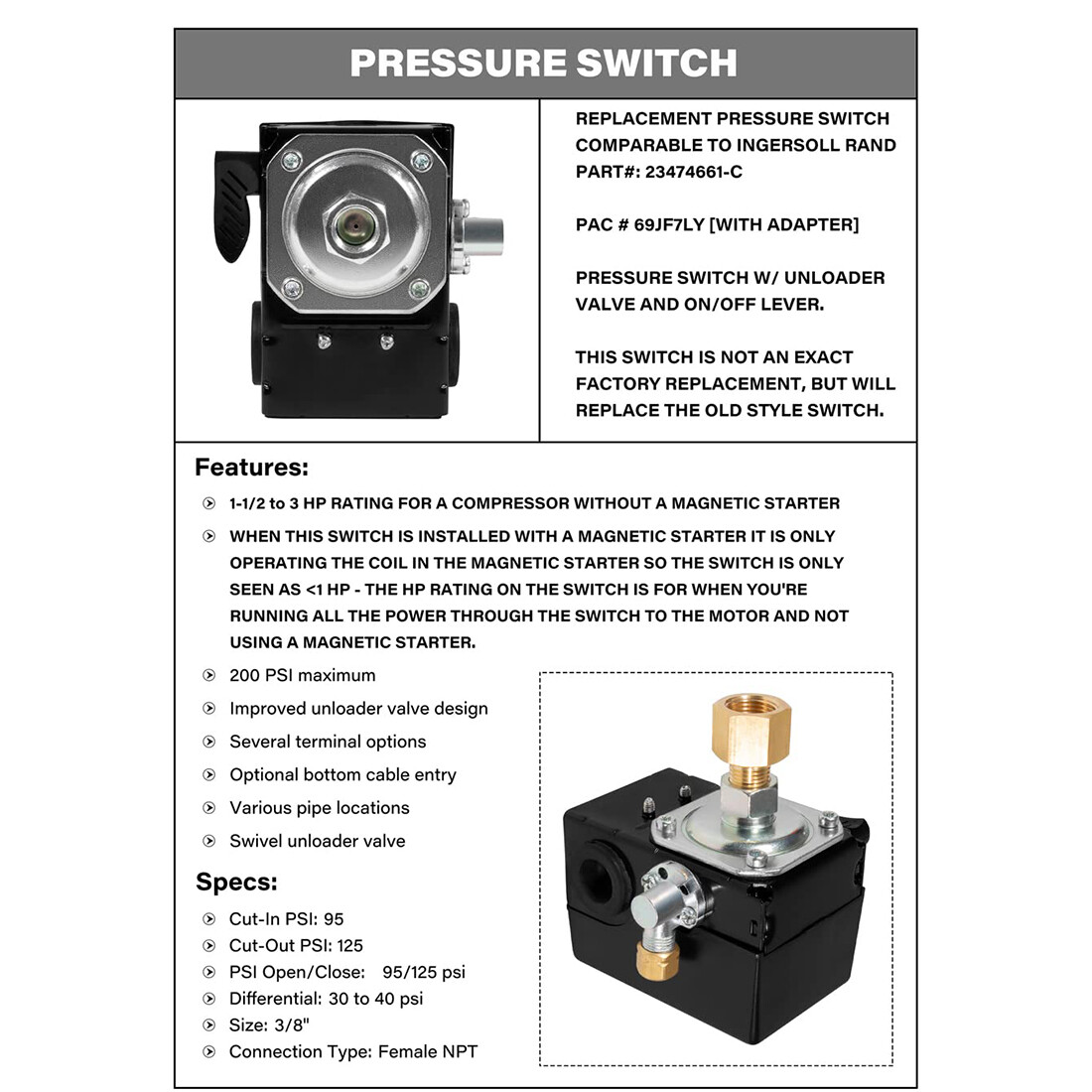 PRESSURE SWITCH

REPLACEMENT PRESSURE SWITCH COMPARABLE TO INGERSOLL RAND PART#: 23474661-C

PAC # 69JF7LY [WITH ADAPTER]

PRESSURE SWITCH W/ UNLOADER VALVE AND ON/OFF LEVER.

THIS SWITCH IS NOT AN EXACT FACTORY REPLACEMENT, BUT WILL REPLACE THE OLD STYLE SWITCH.

Features:

1-1/2 to 3 HP RATING FOR A COMPRESSOR WITHOUT A MAGNETIC STARTER

WHEN THIS SWITCH IS INSTALLED WITH A MAGNETIC STARTER IT IS ONLY OPERATING THE COIL IN THE MAGNETIC STARTER SO THE SWITCH IS ONLY SEEN AS <1 HP - THE HP RATING ON THE SWITCH IS FOR WHEN YOU'RE RUNNING ALL THE POWER THROUGH THE SWITCH TO THE MOTOR AND NOT USING A MAGNETIC STARTER.

200 PSI maximum

Improved unloader valve design

Several terminal options

Optional bottom cable entry

Various pipe locations

Swivel unloader valve

Specs:

Cut-In PSI: 95

Cut-Out PSI: 125

PSI Open/Close: 95/125 psi

Differential: 30 to 40 psi

Size: 3/8"

Connection Type: Female NPT