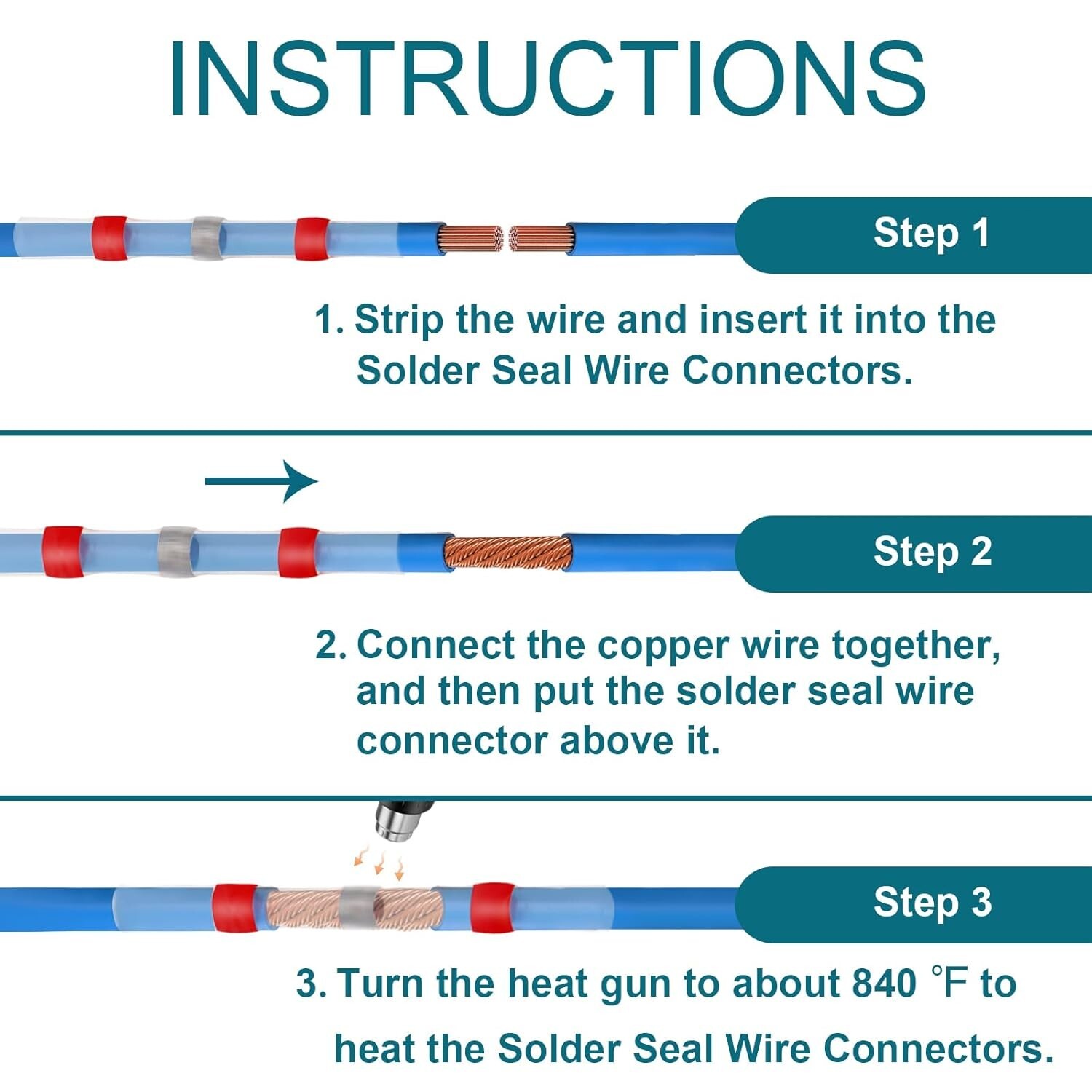 INSTRUCTIONS

Step 1

1. Strip the wire and insert it into the Solder Seal Wire Connectors.

Step 2

2. Connect the copper wire together, and then put the solder seal wire connector above it.

Step 3

3. Turn the heat gun to about 840 ℉ to heat the Solder Seal Wire Connectors.